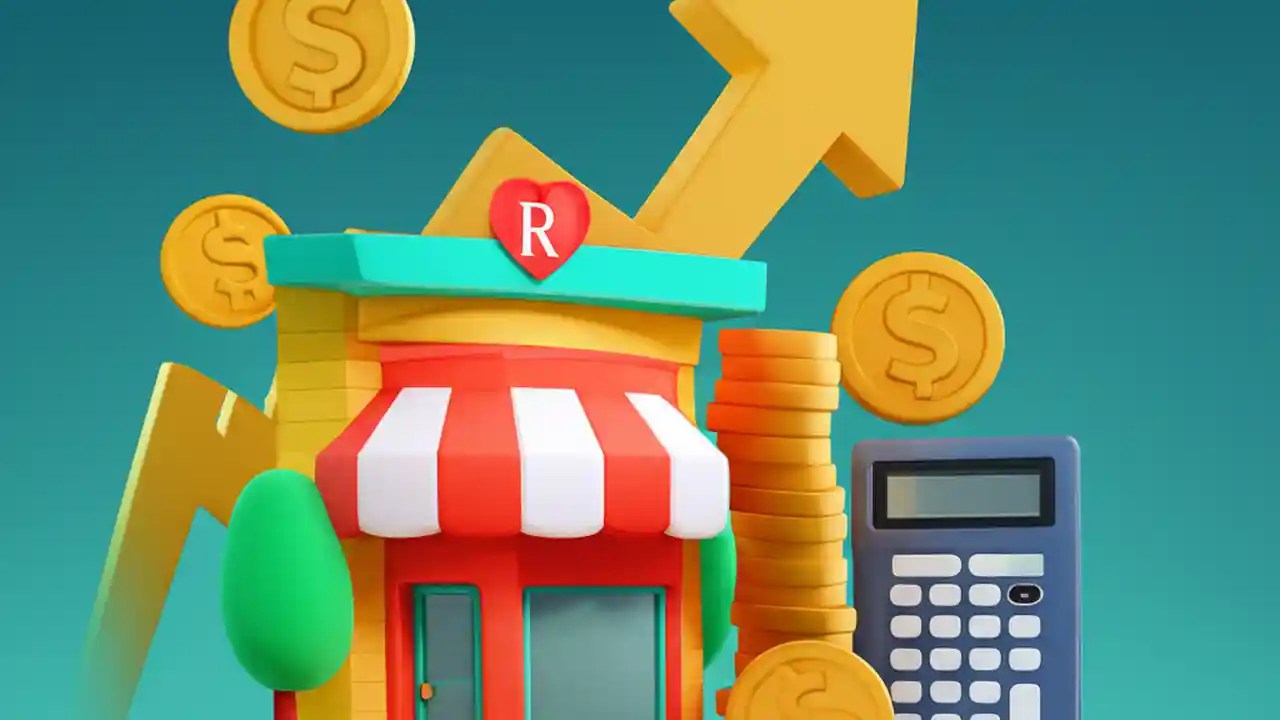 $
$
R
$
$