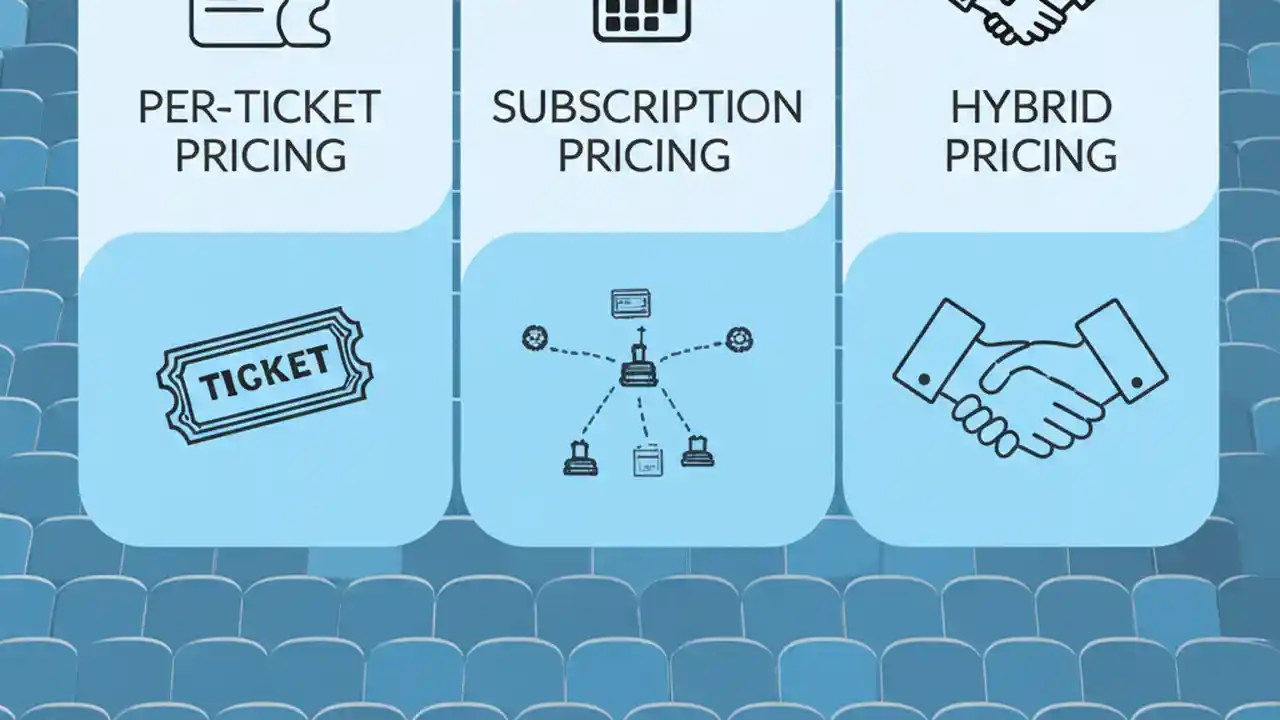 PER-TICKET PRICING

TICKET

SUBSCRIPTION PRICING

HYBRID PRICING