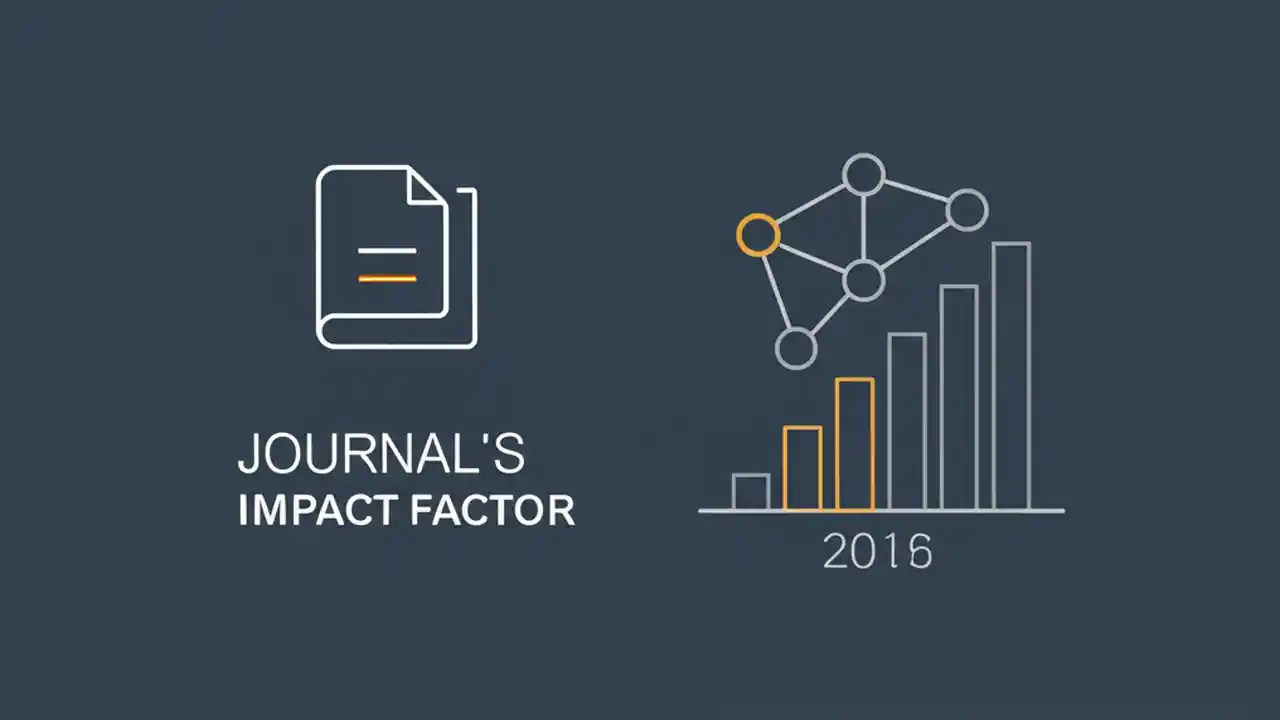 JOURNAL'S
IMPACT FACTOR

2016