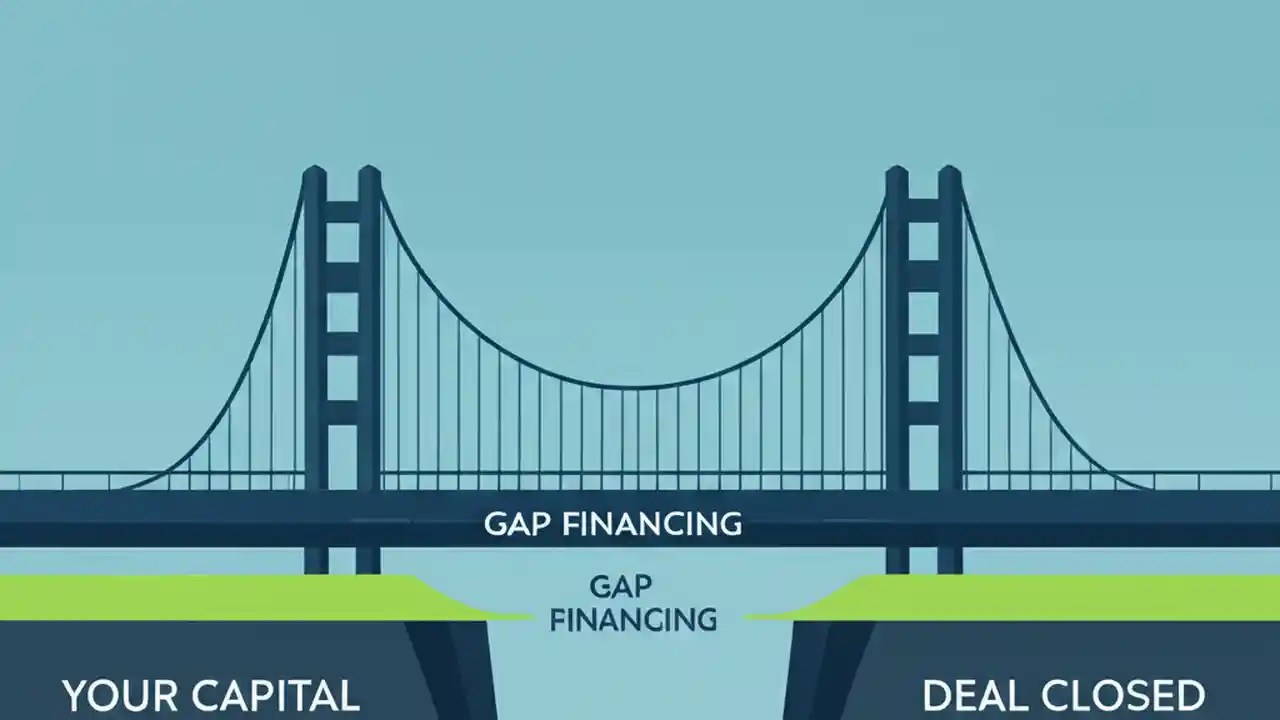 GAP FINANCING

GAP FINANCING

YOUR CAPITAL

DEAL CLOSED