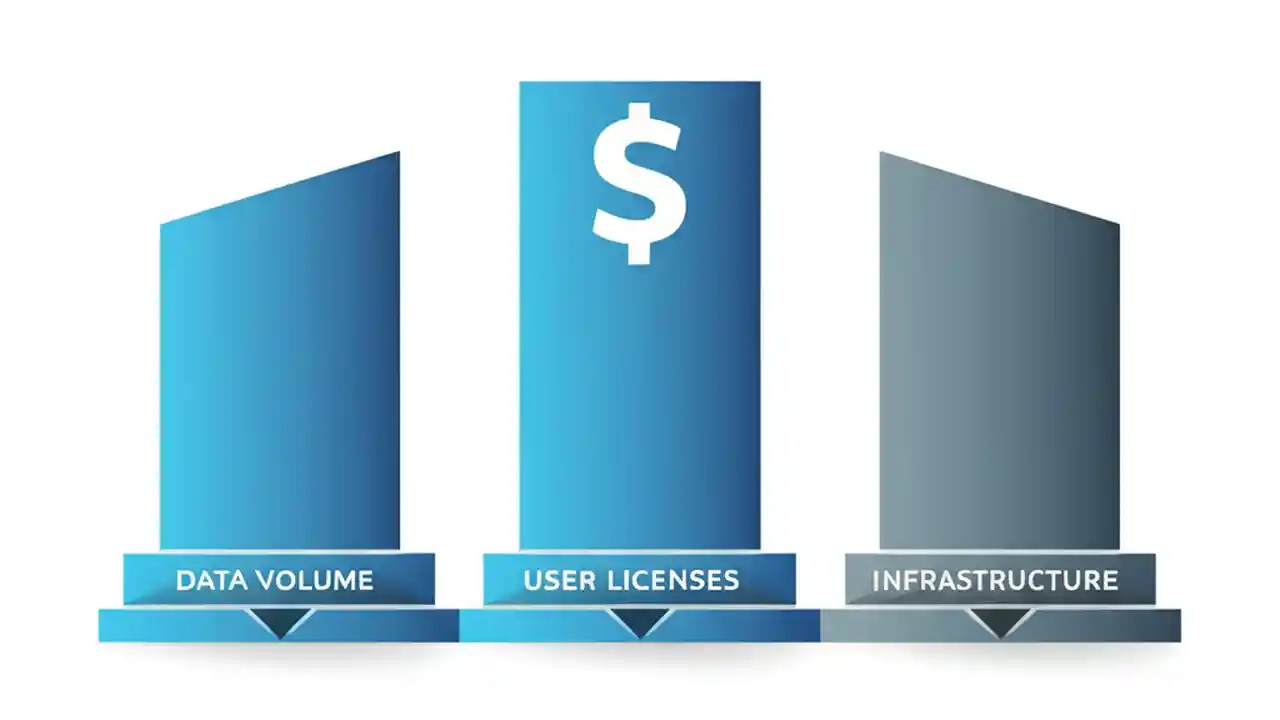 $

DATA VOLUME

USER LICENSES

INFRASTRUCTURE