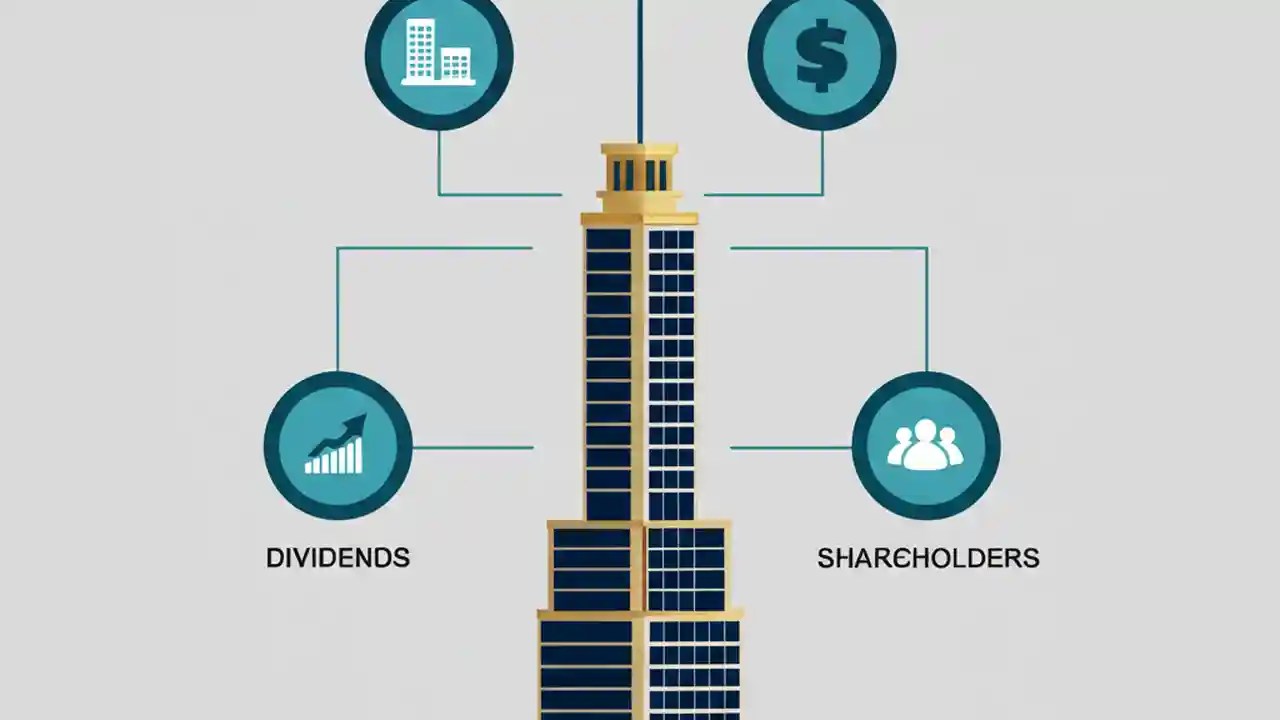 $

DIVIDENDS

SHARCHOLDERS