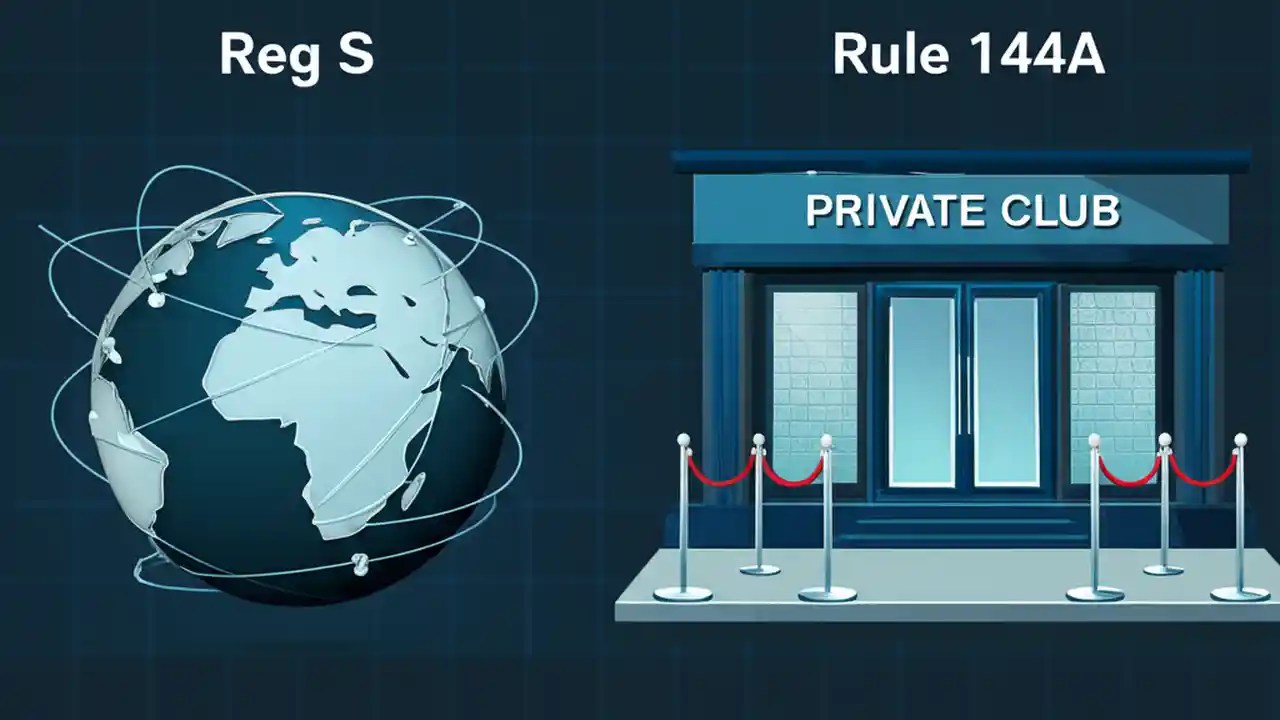 Reg S

Rule 144A

PRIVATE CLUB