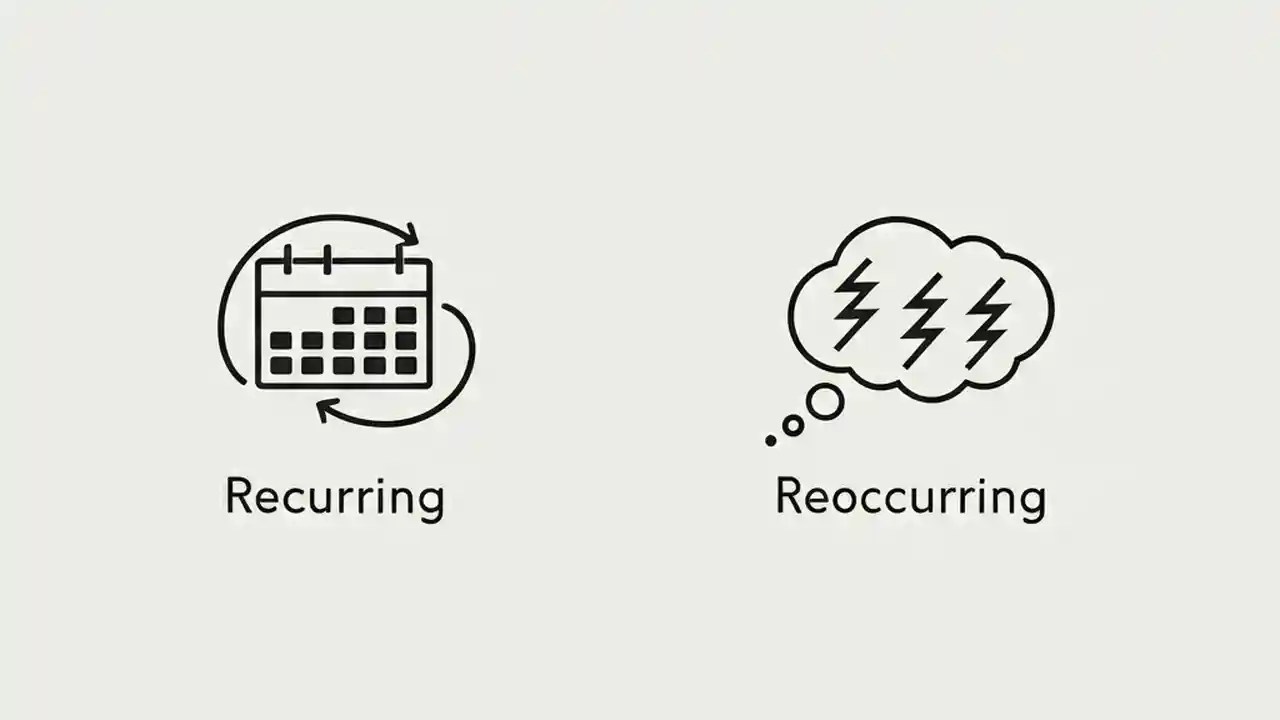 Recurring

Reoccurring