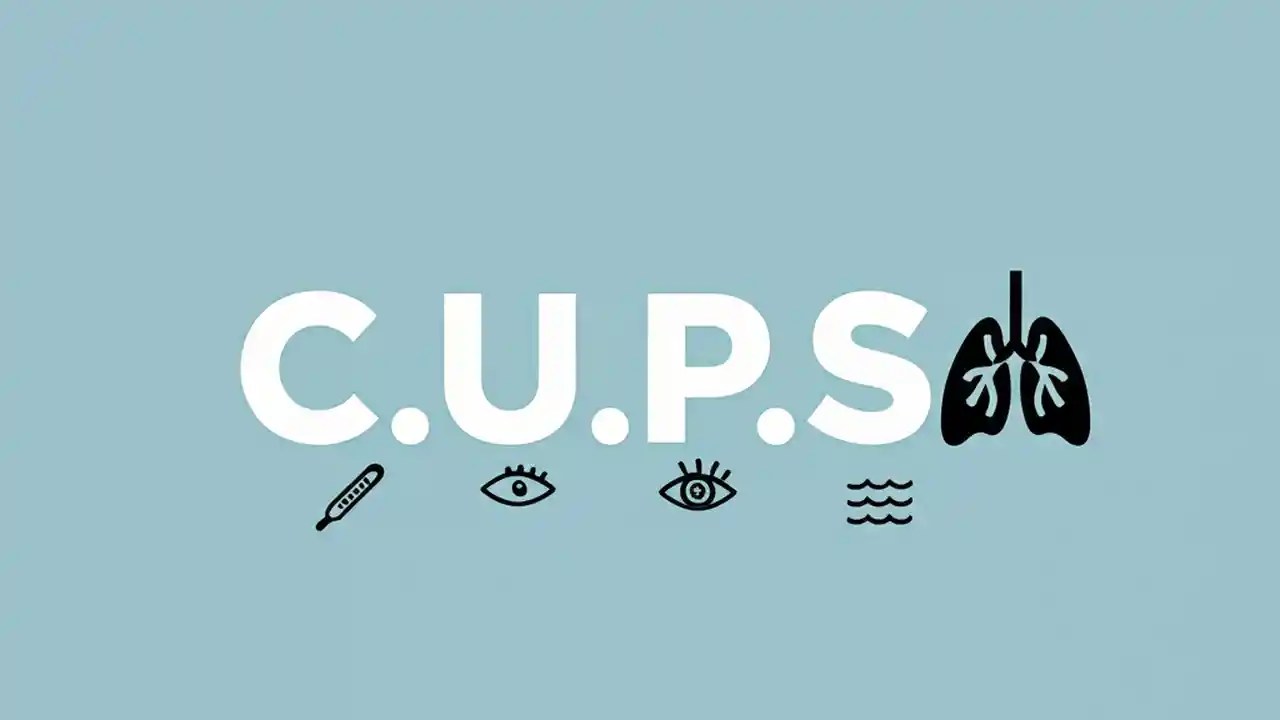 C.U.P.S