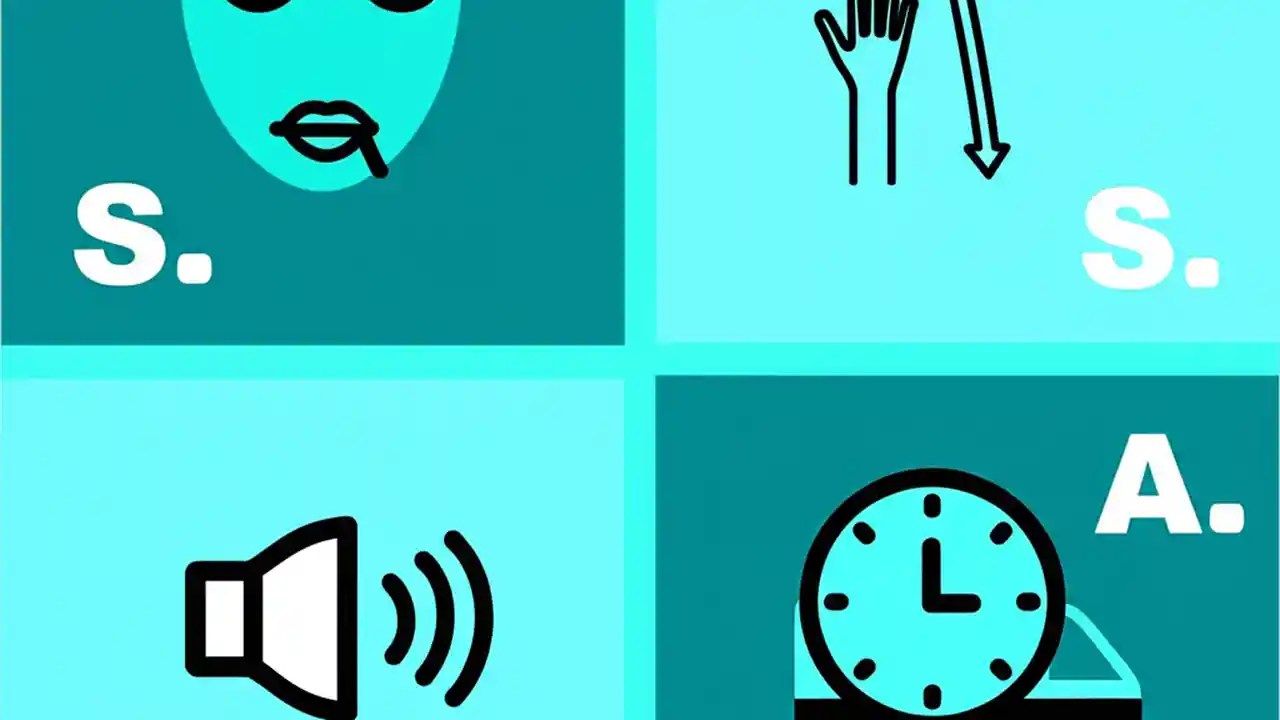 S.

S.

A.