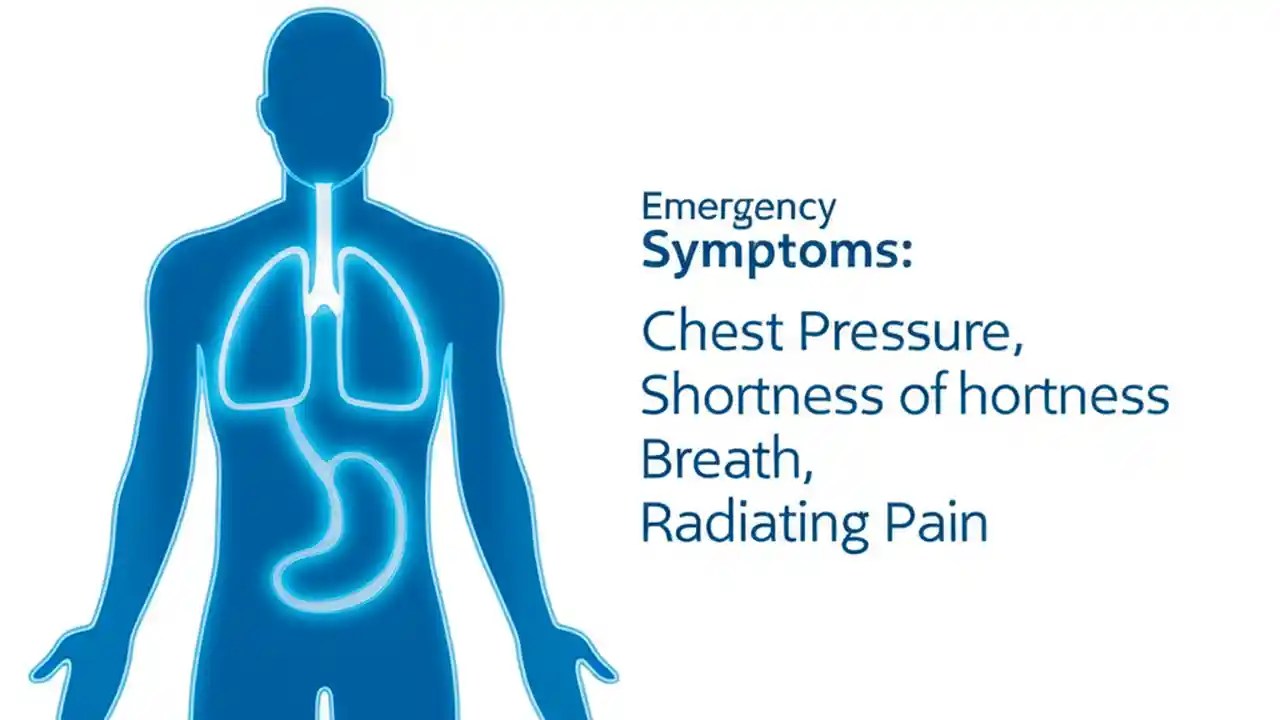 Emergency
Symptoms:

Chest Pressure,
Shortness of hortness
Breath,
Radiating Pain