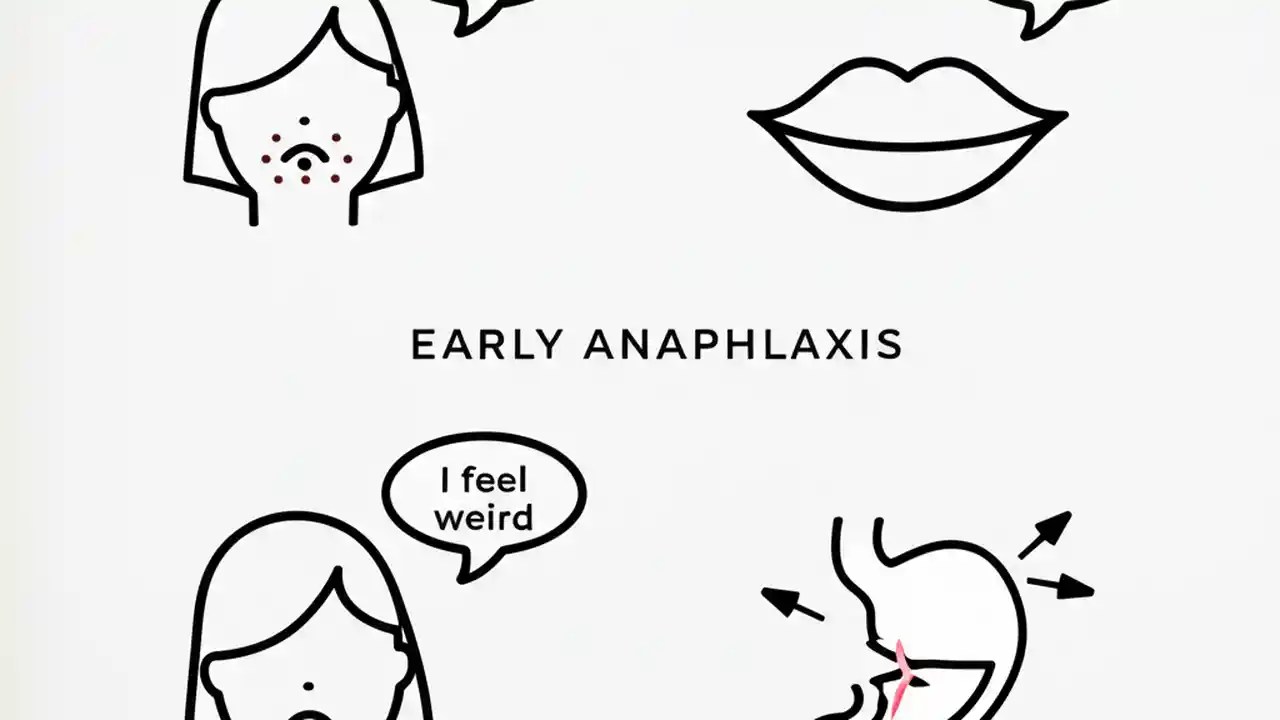 EARLY ANAPHLAXIS

I feel weird