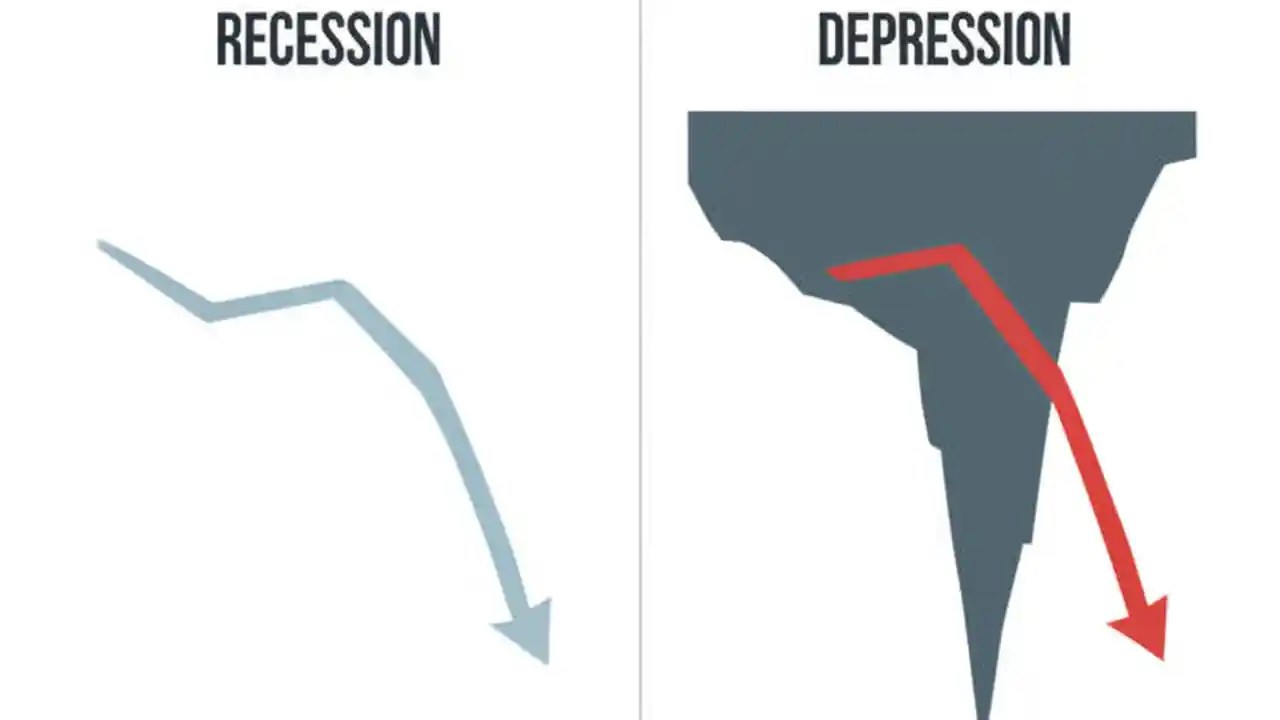 RECESSION

DEPRESSION