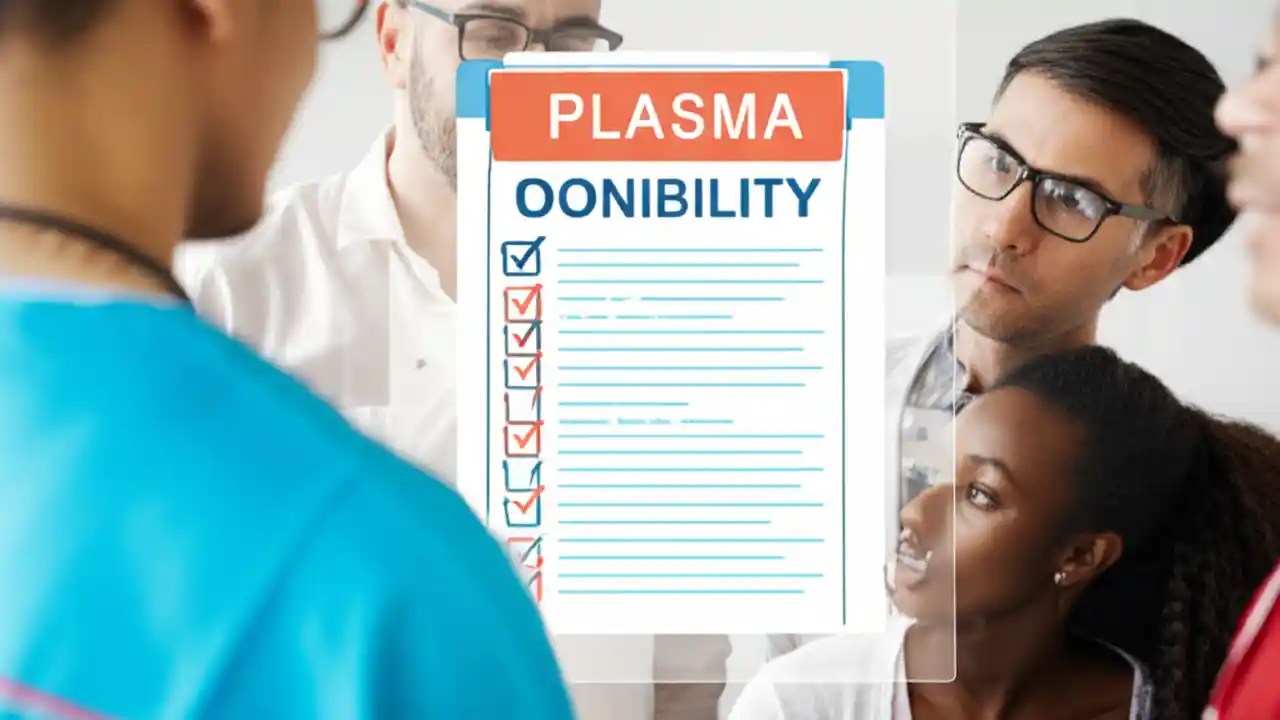 PLASMA
OONIBILITY