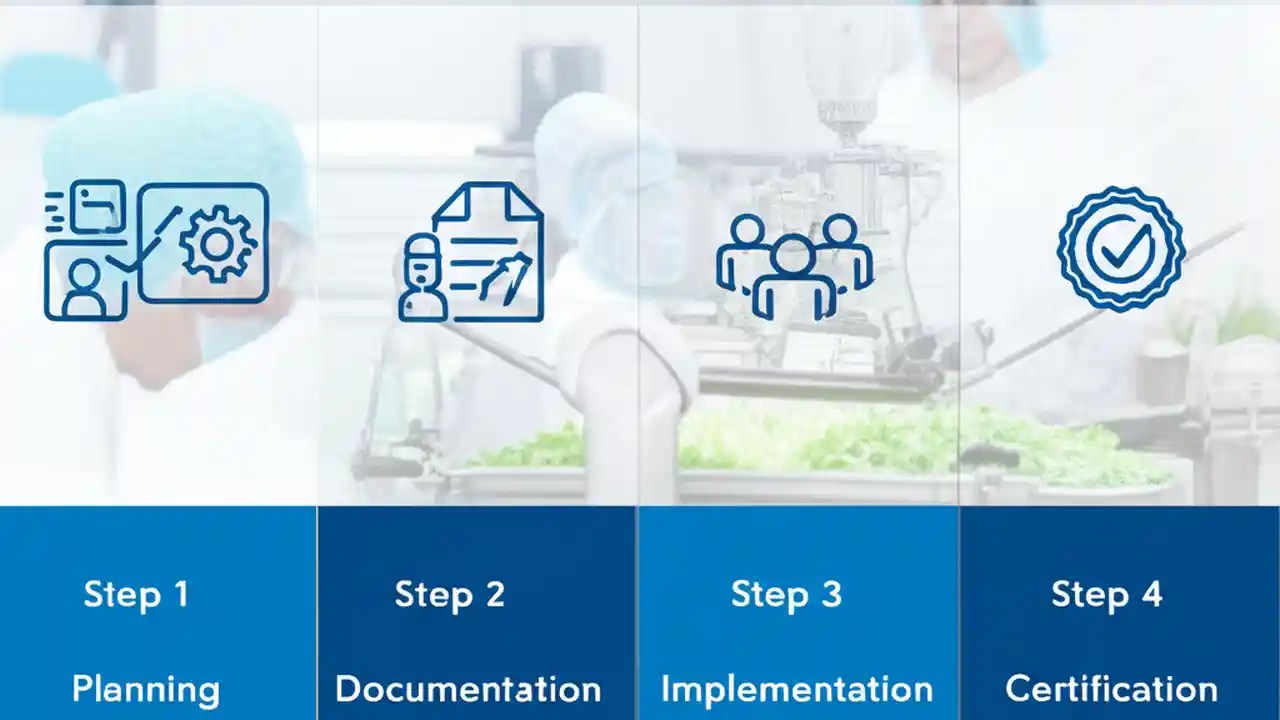 Step 1

Planning

Step 2

Documentation

Step 3

Implementation

Step 4

Certification