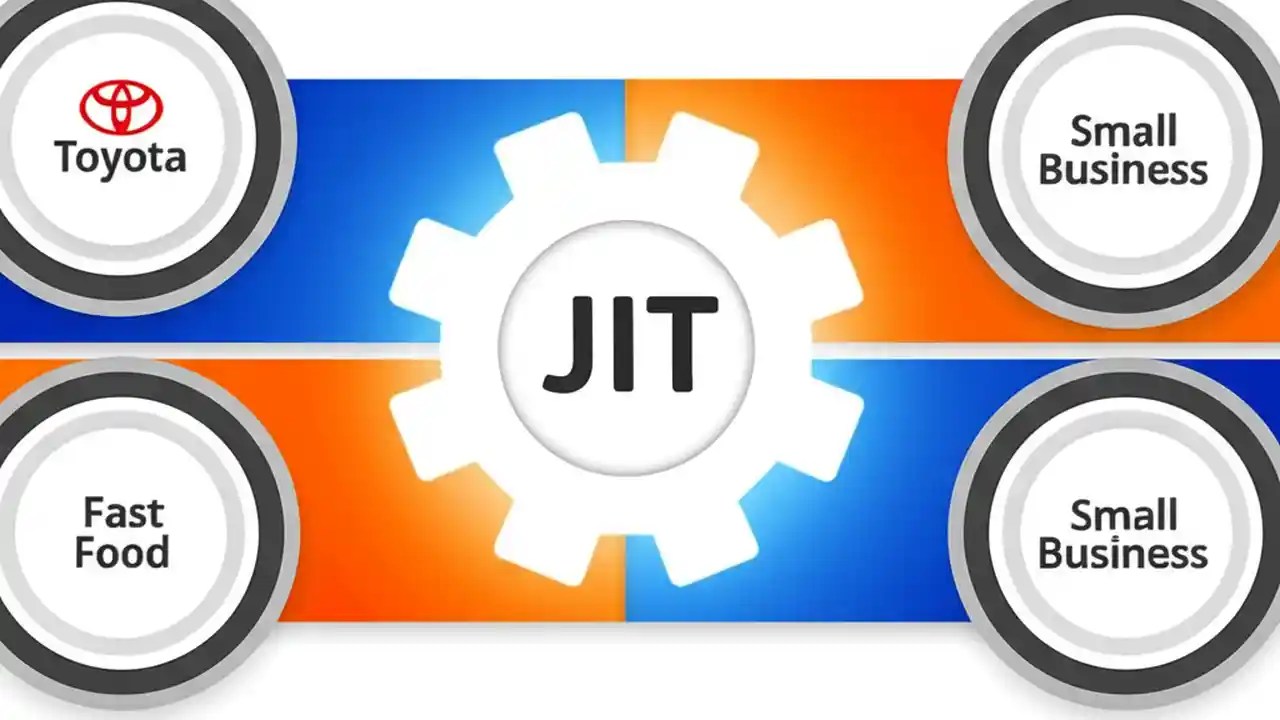 Toyota

Small Business

JIT

Fast Food

Small Business