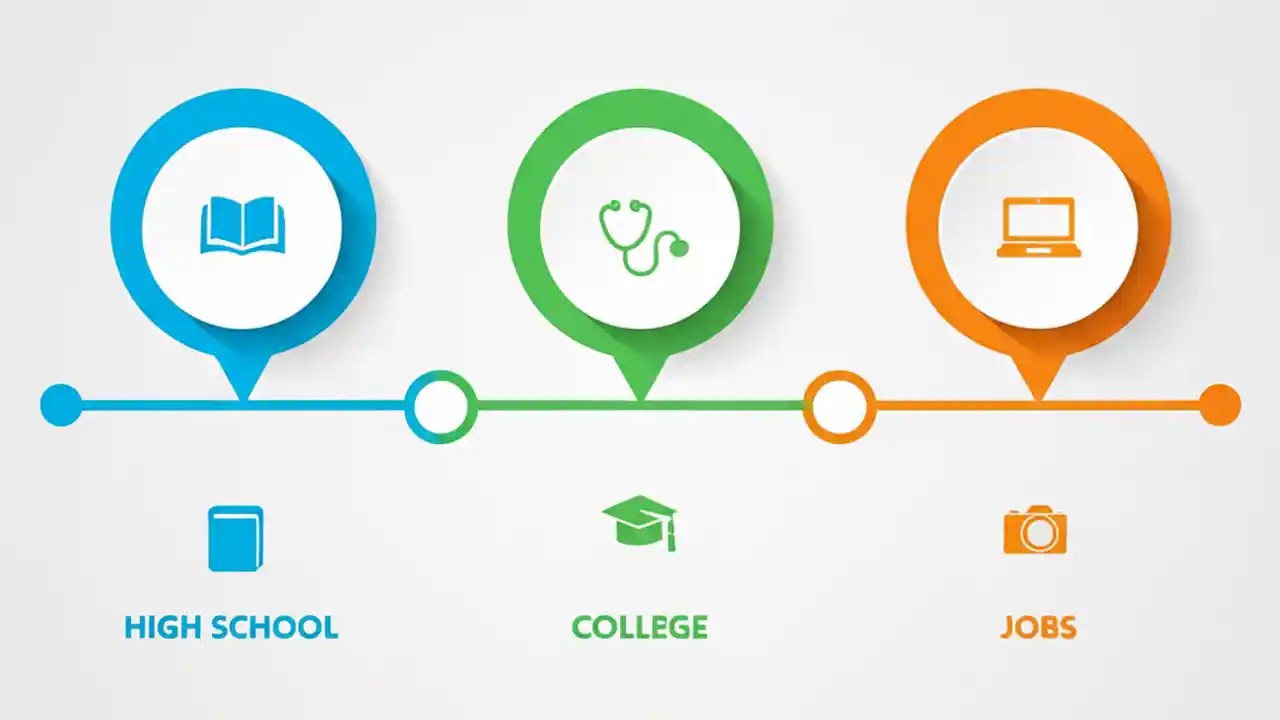 HIGH SCHOOL

COLLEGE

JOBS