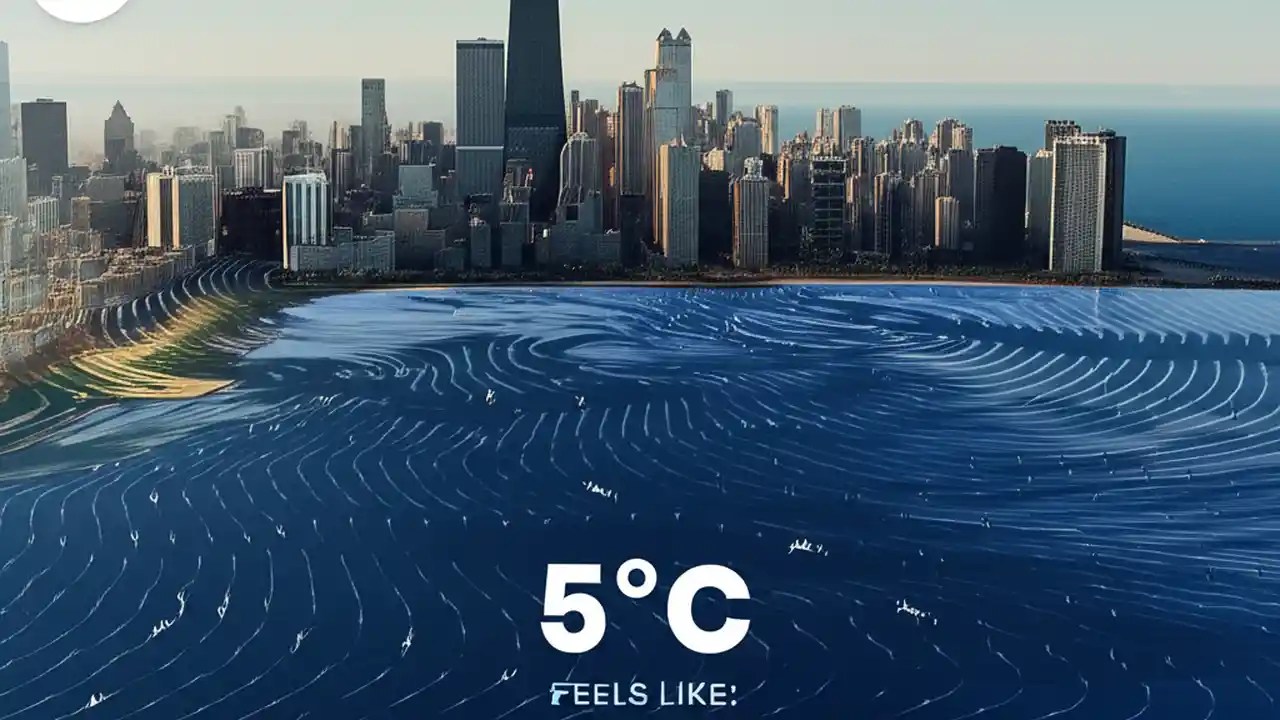 5°C

FEELS LIKE: