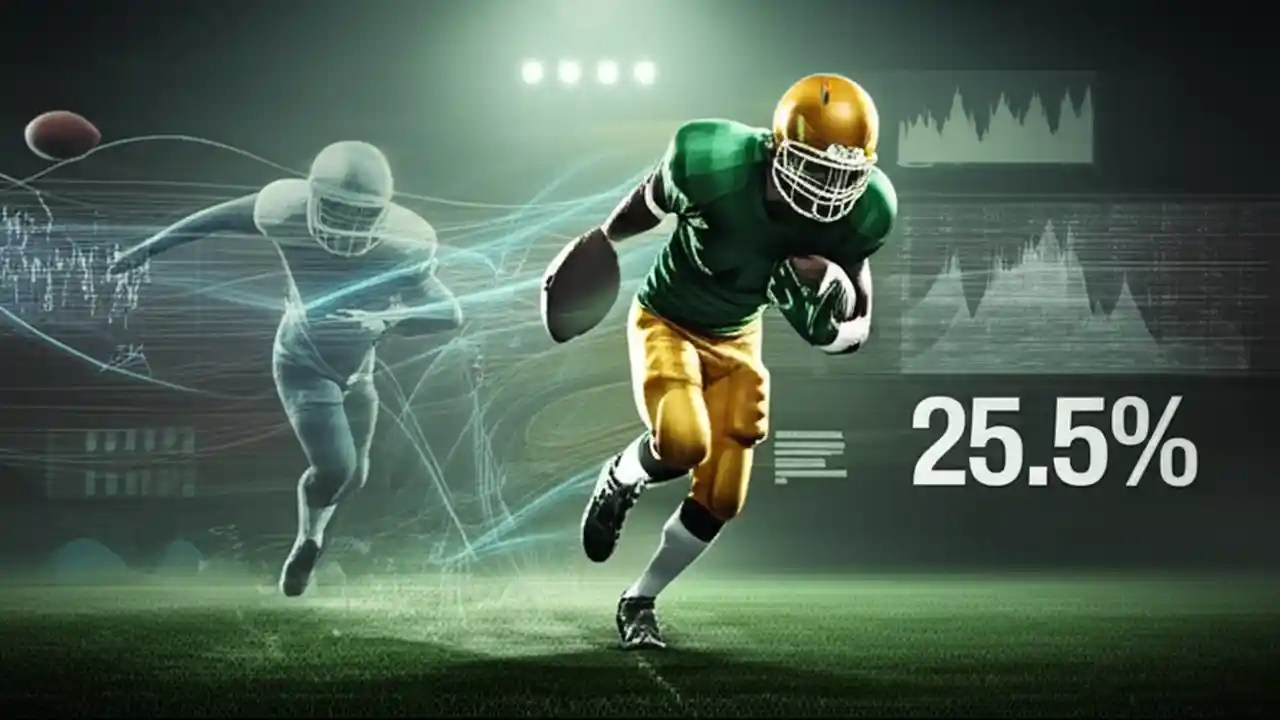 25.5%