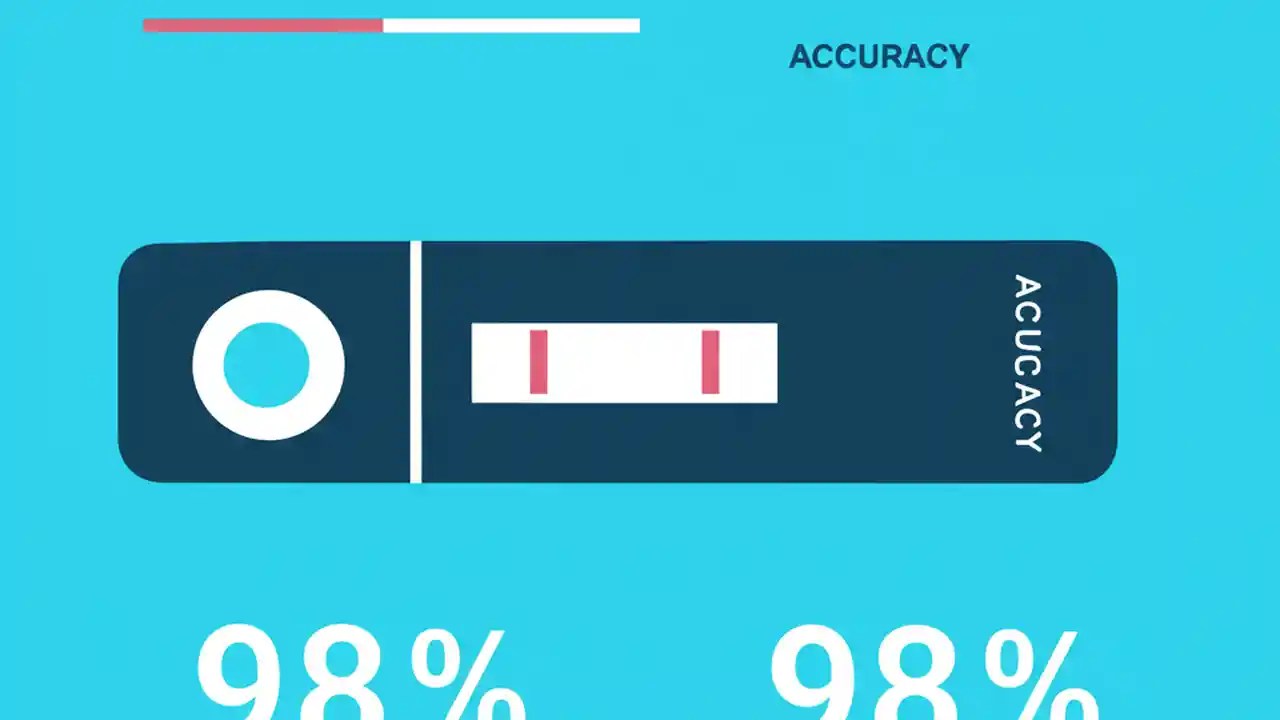 ACCURACY

ACUCACY

98%

98%