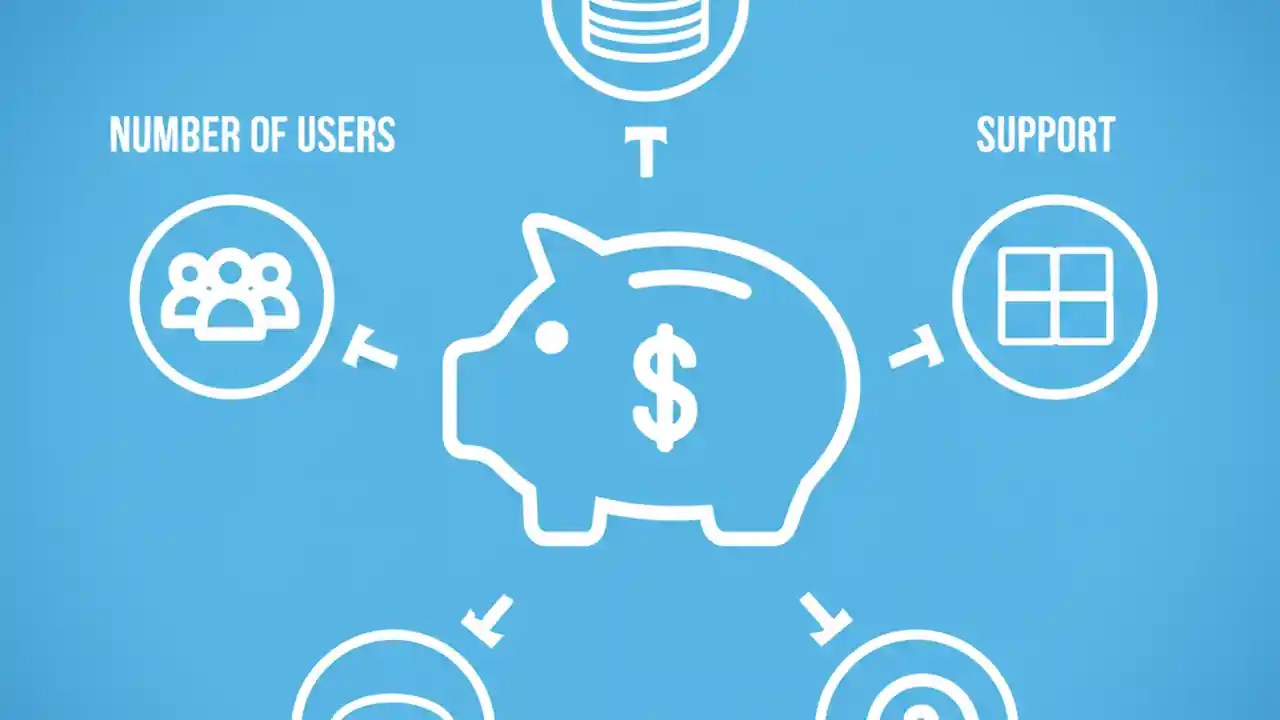 NUMBER OF USERS

SUPPORT

$