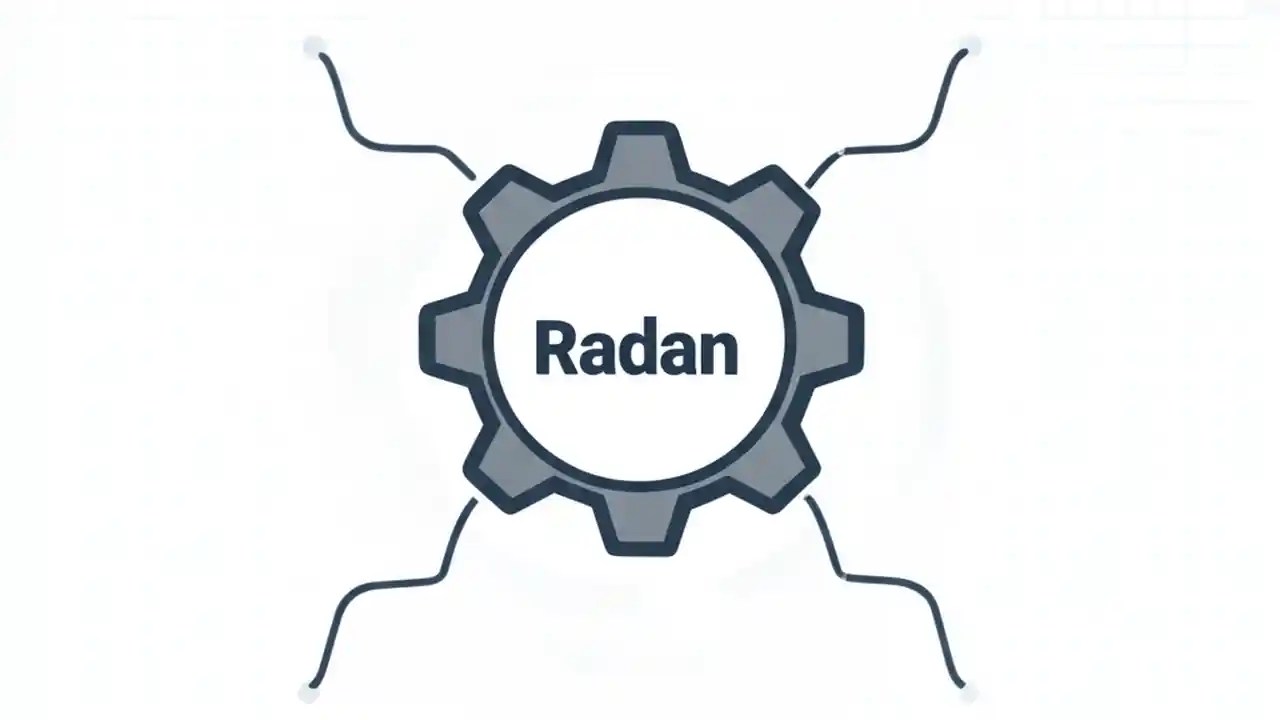 Radan