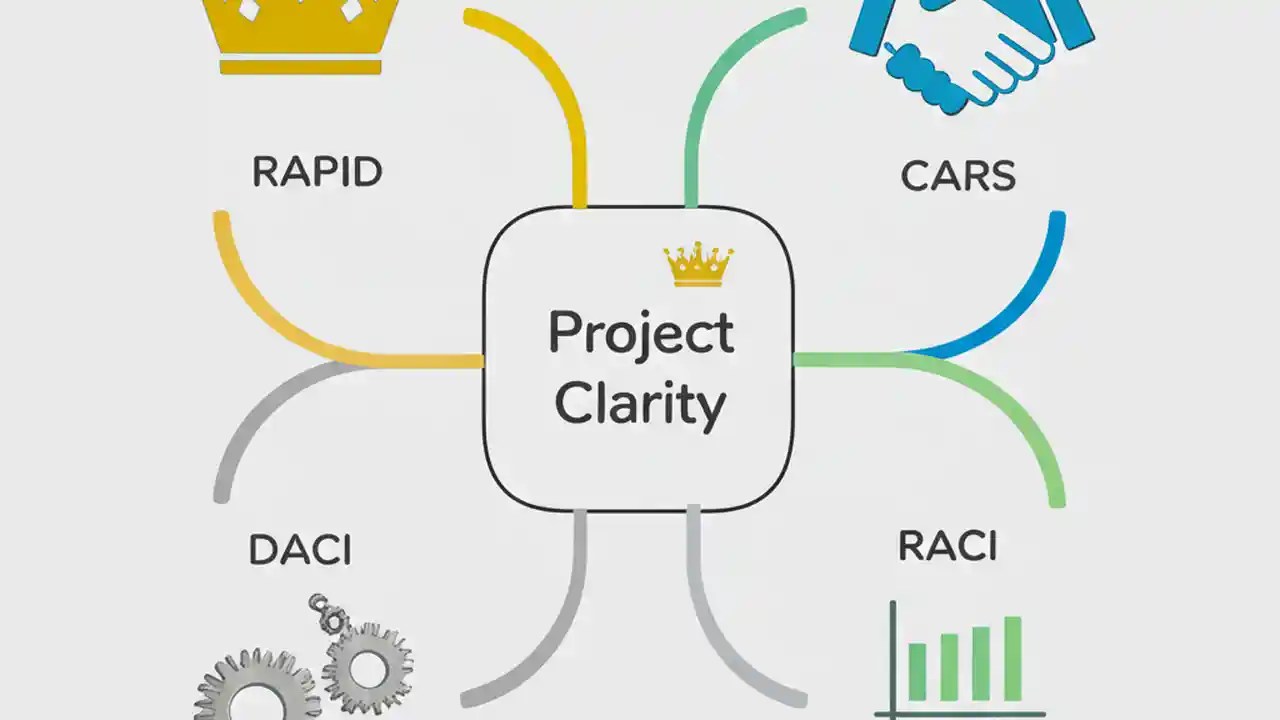 RAPID

CARS

Project Clarity

DACI

RACI