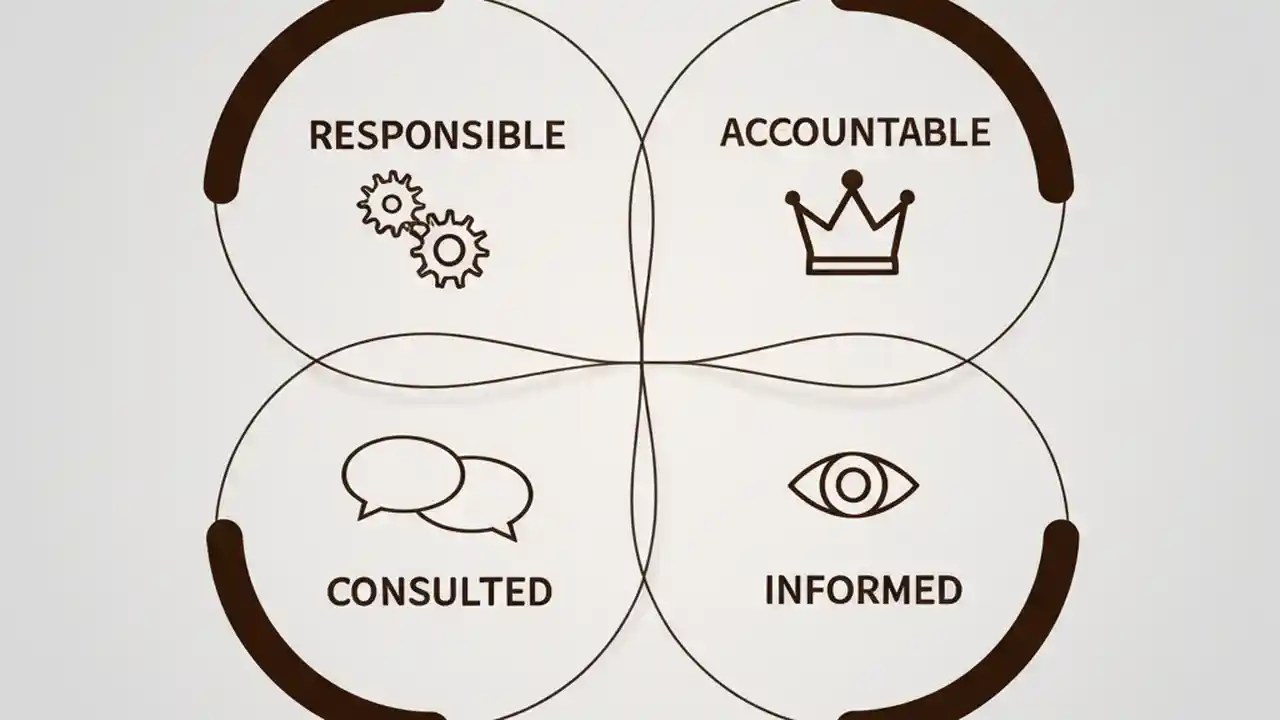 RESPONSIBLE

ACCOUNTABLE

CONSULTED

INFORMED