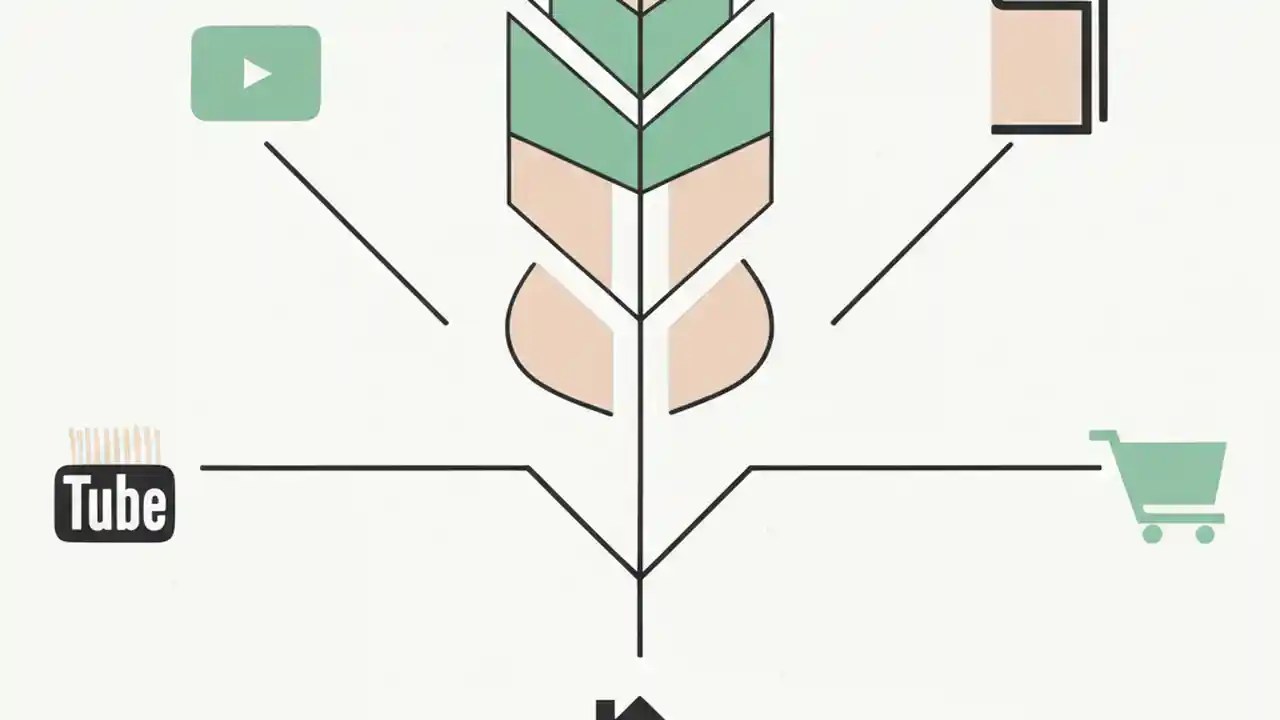 Tube