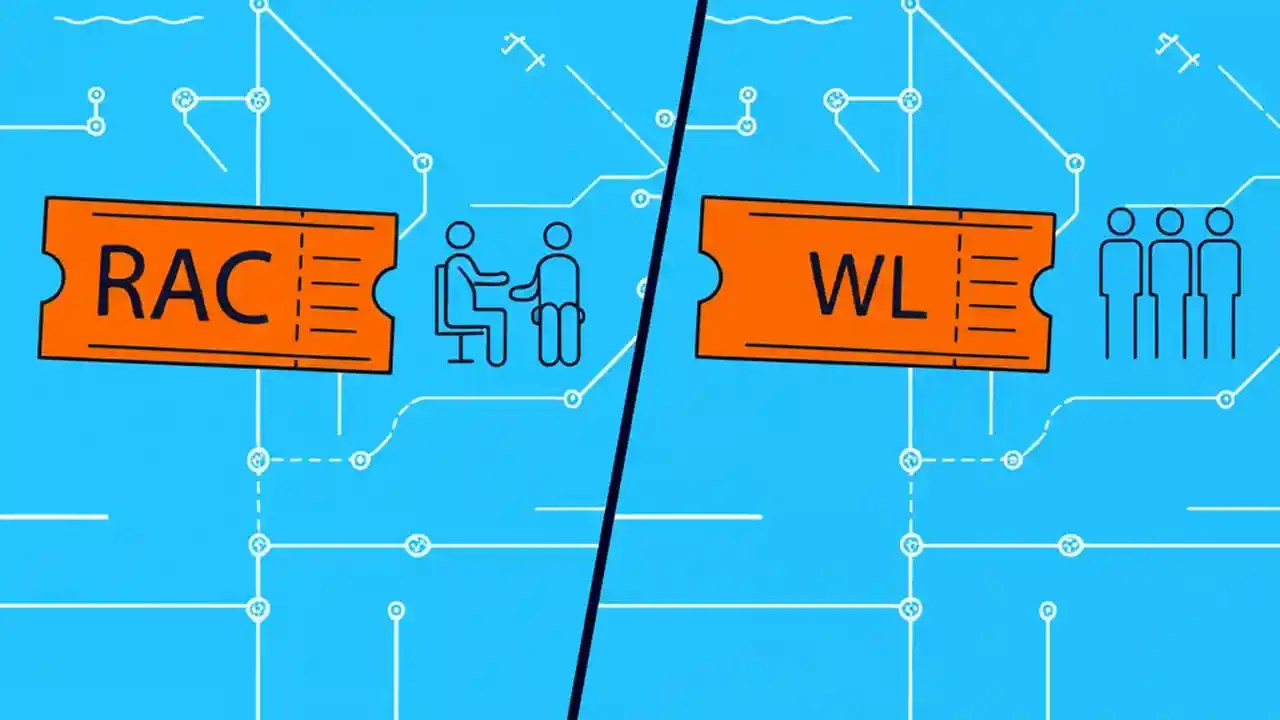 RAC

WL