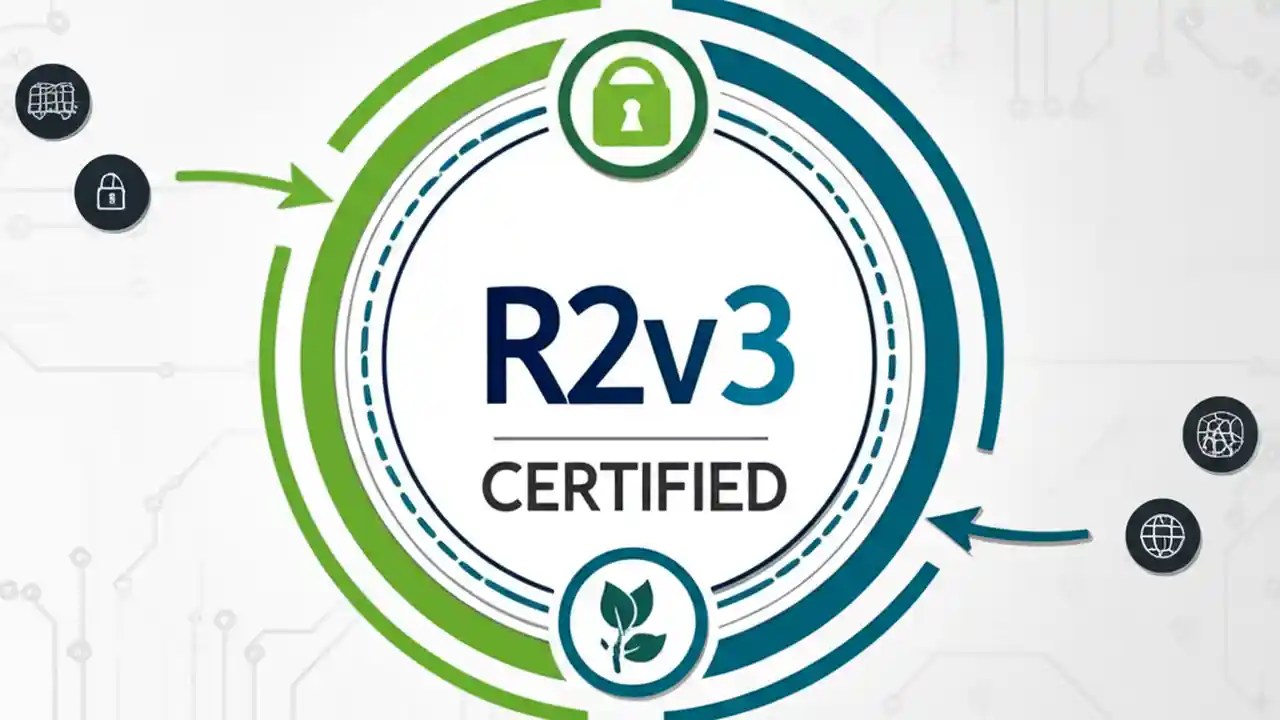 R2v3

CERTIFIED