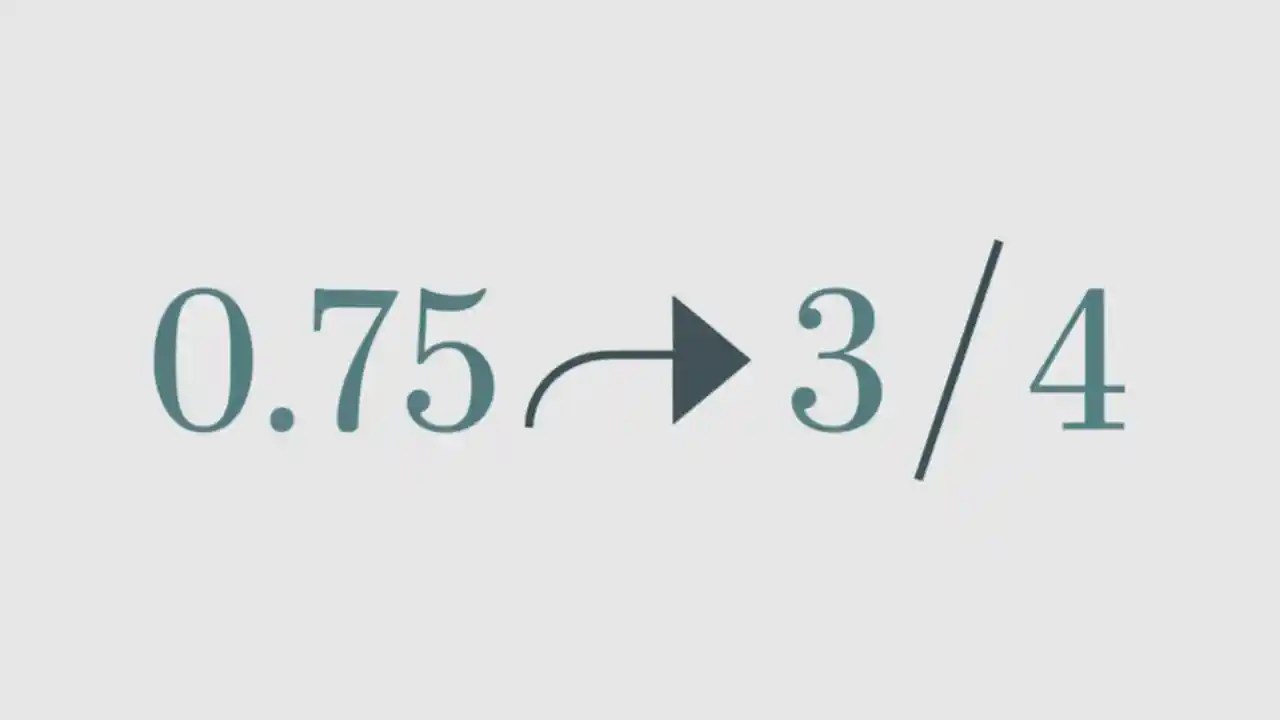 $0.75 \rightarrow 3/4$