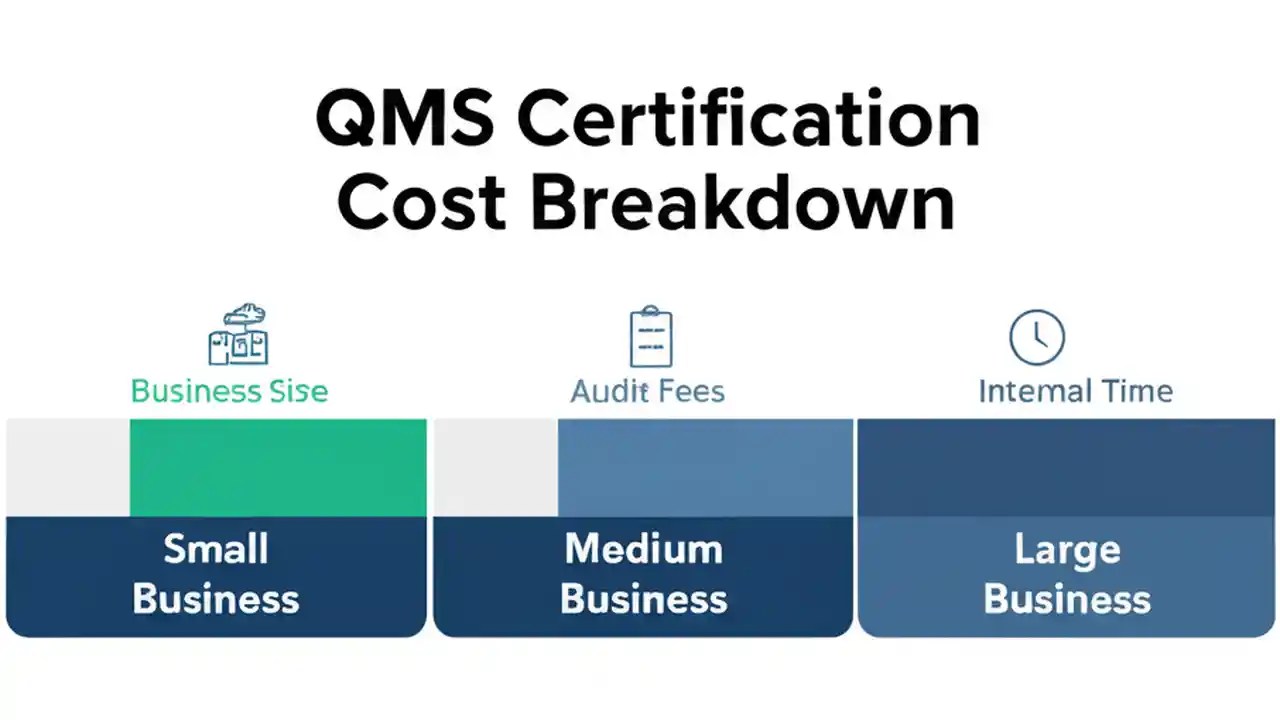 QMS Certification Cost Breakdown

Business Sise

Audit Fees

Intemal Time

Small Business

Medium Business

Large Business