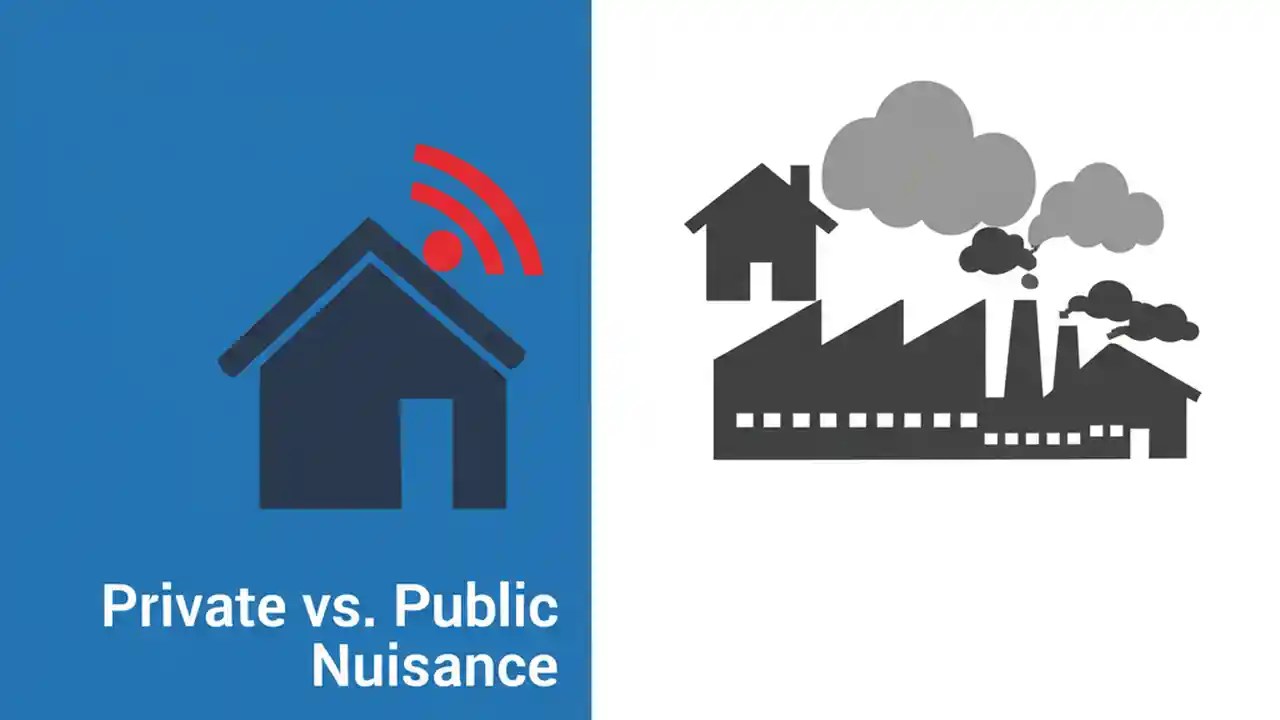 Private vs. Public Nuisance