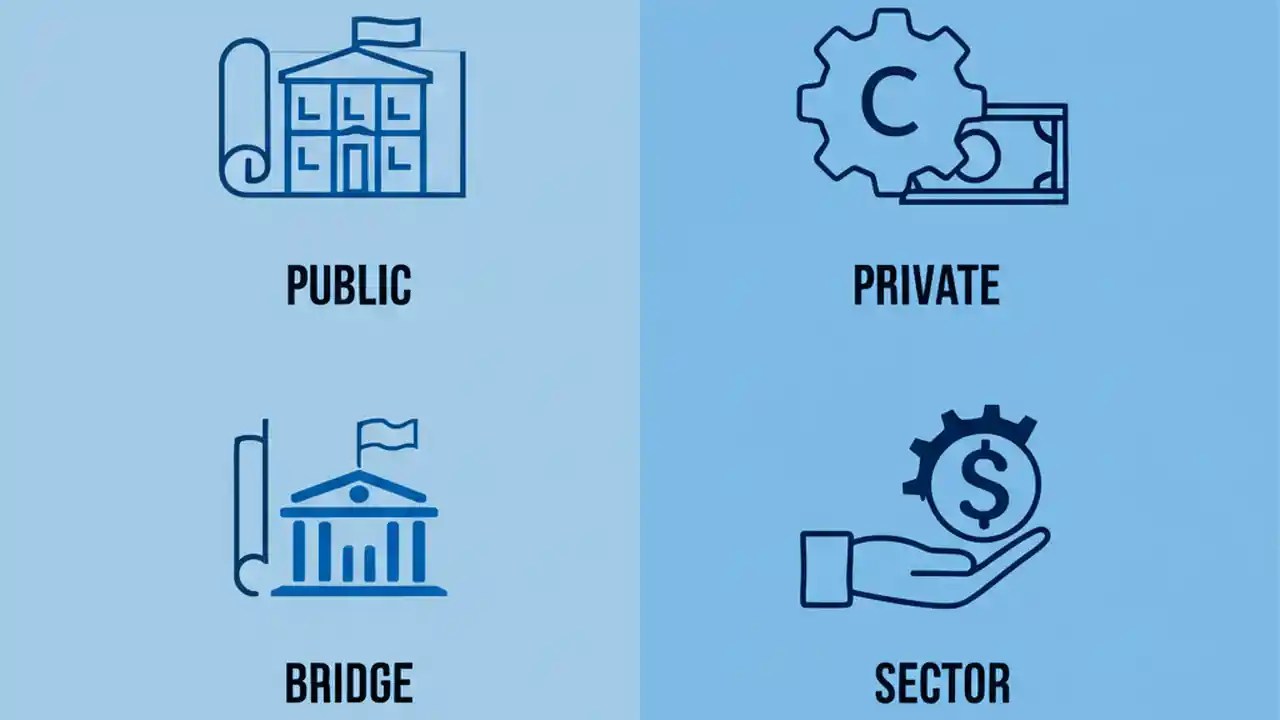 C

PUBLIC

PRIVATE

$

BRIDGE

SECTOR