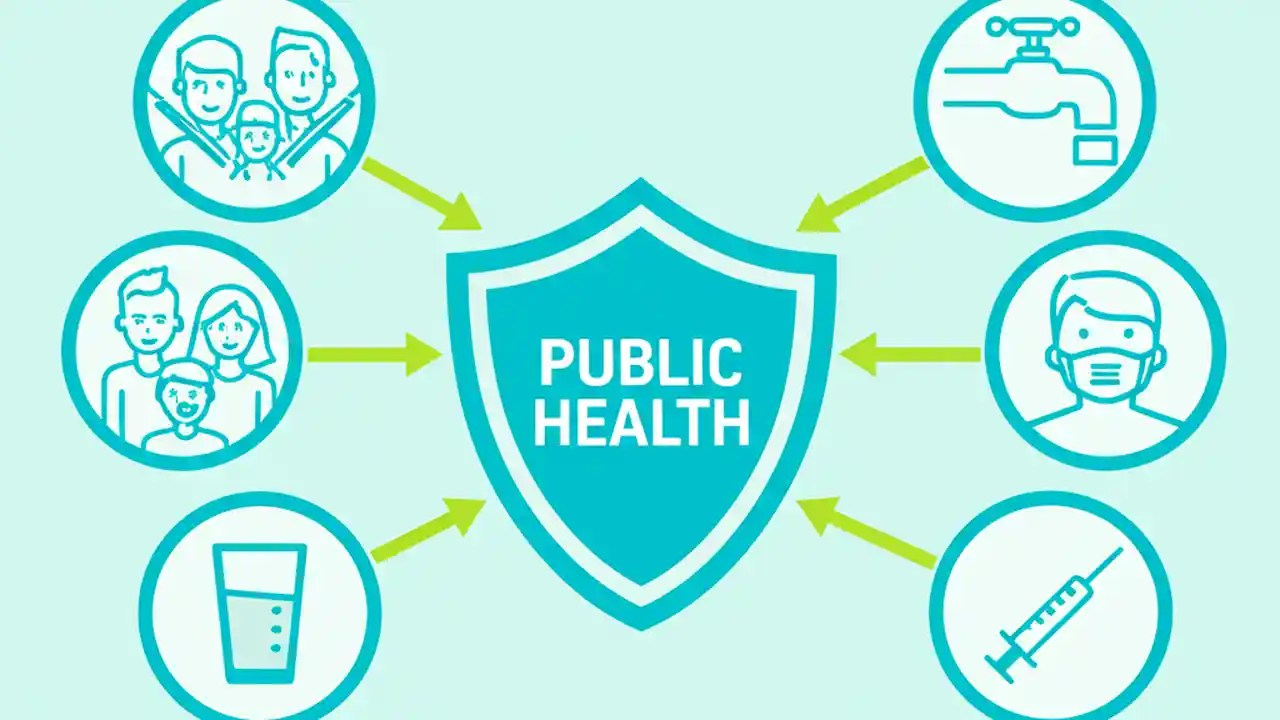 PUBLIC HEALTH