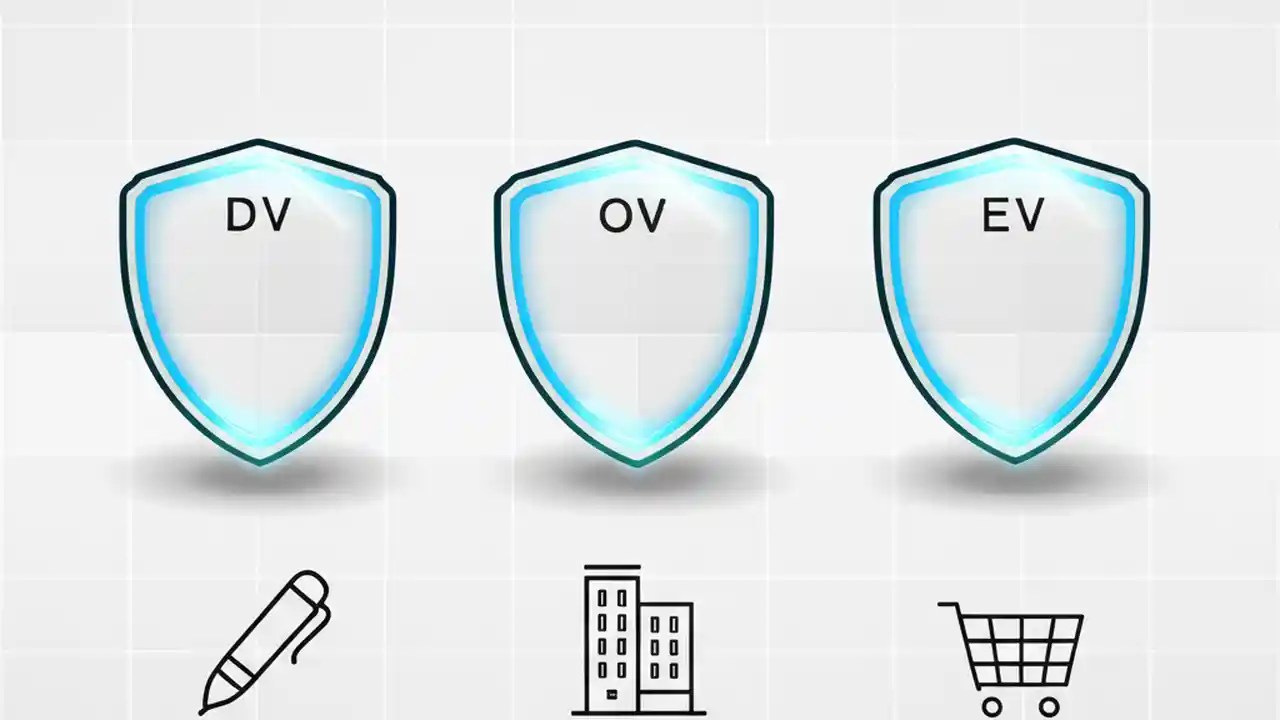 DV

OV

EV