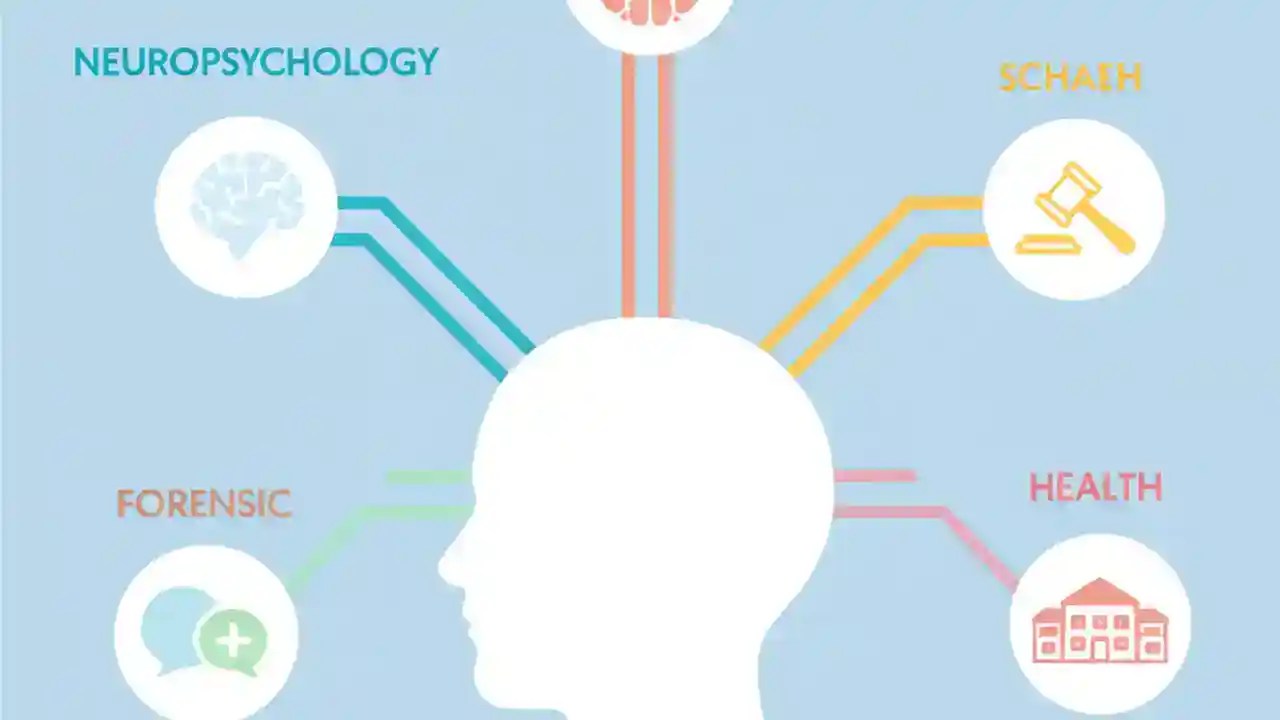 NEUROPSYCHOLOGY

SCHAEH

FORENSIC

HEALTH