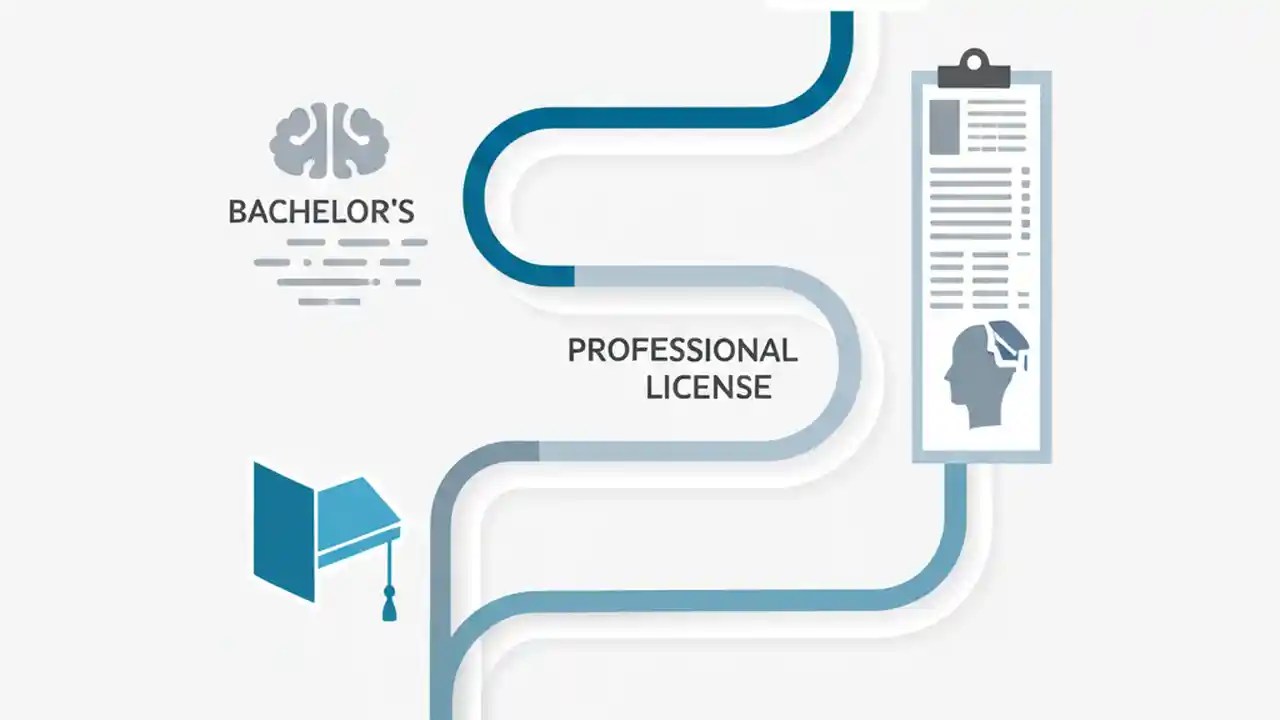 BACHELOR'S

PROFESSIONAL LICENSE