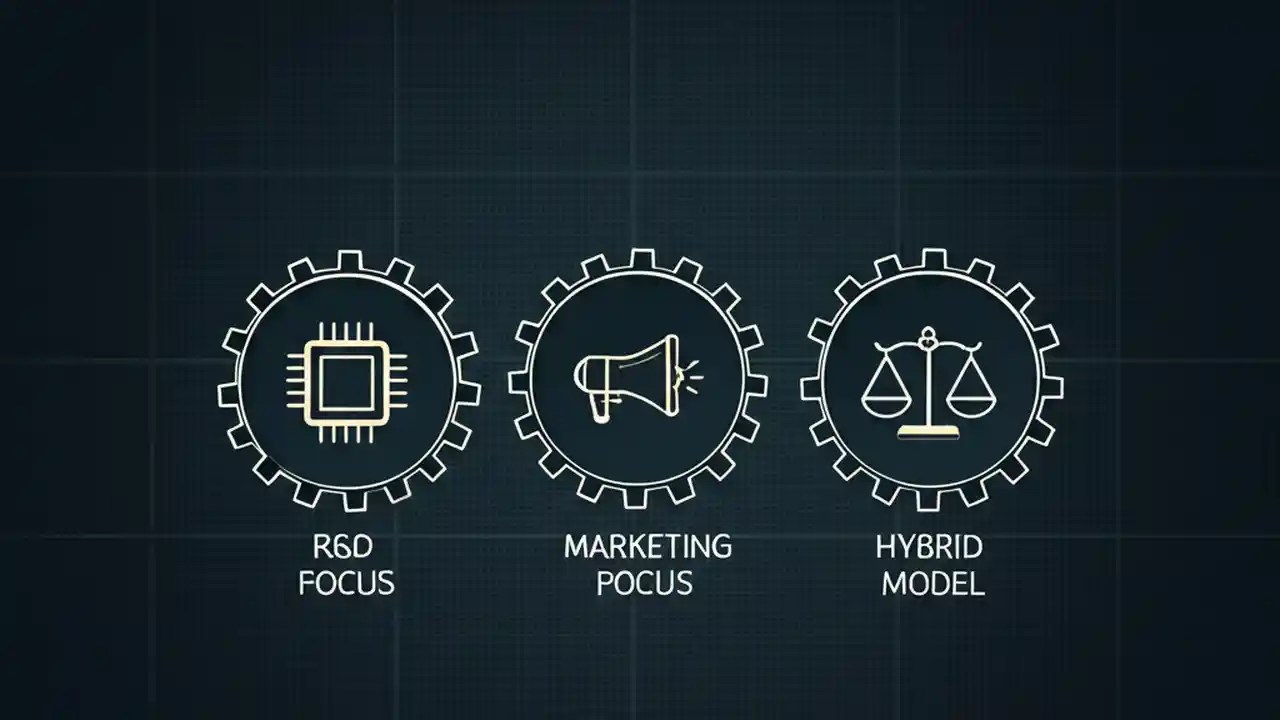 R&D FOCUS

MARKETING POCUS

HYBRID MODEL