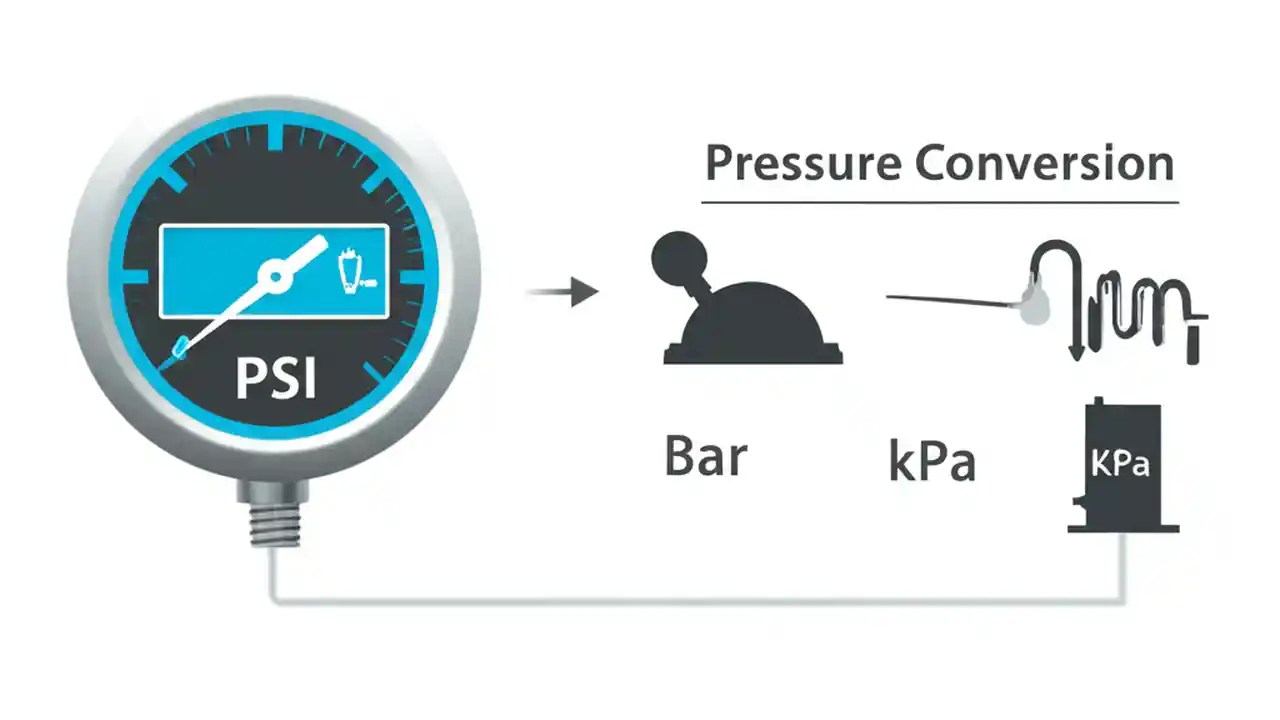 PSI

Pressure Conversion

Bar

kPa

KPa