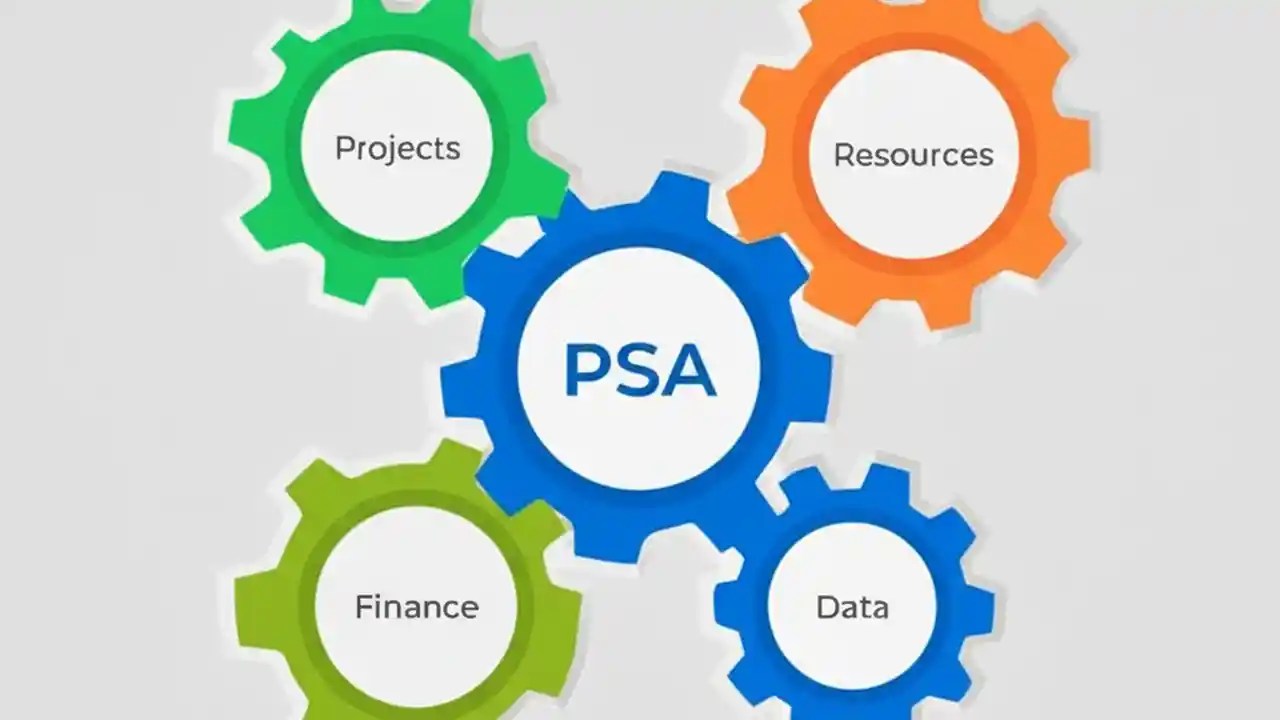 Projects

Resources

PSA

Finance

Data