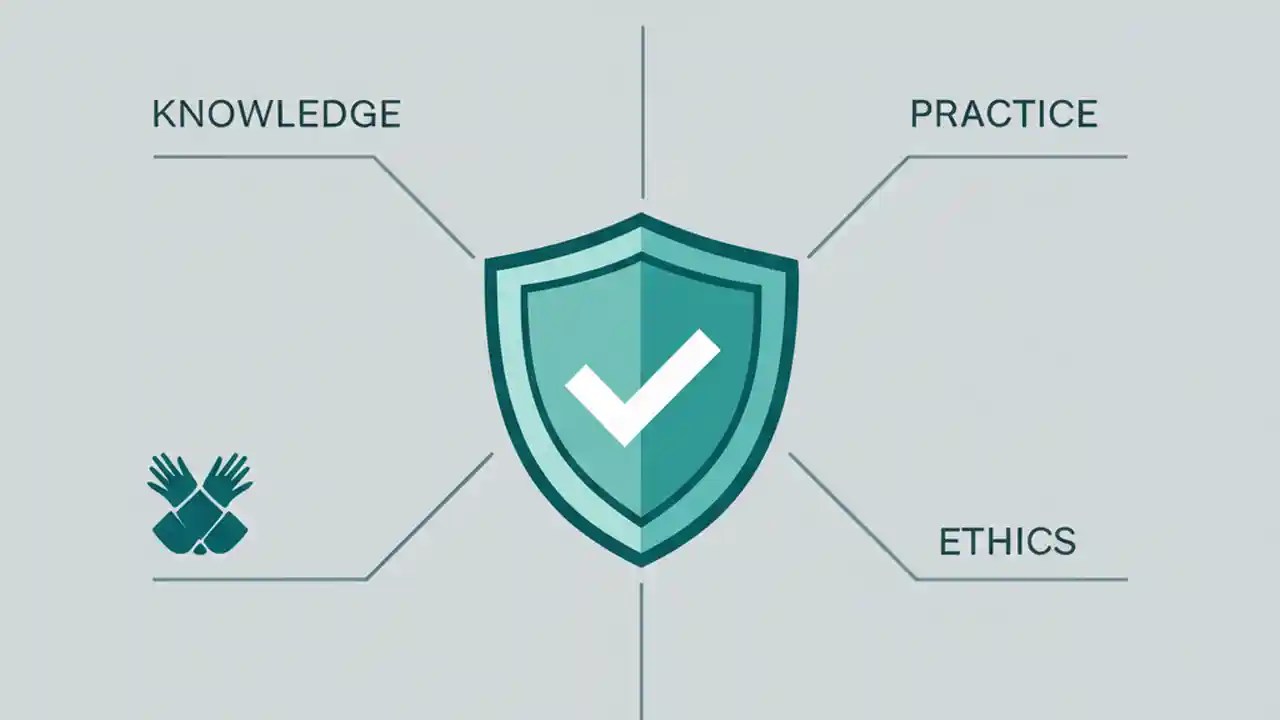 KNOWLEDGE

PRACTICE

ETHICS