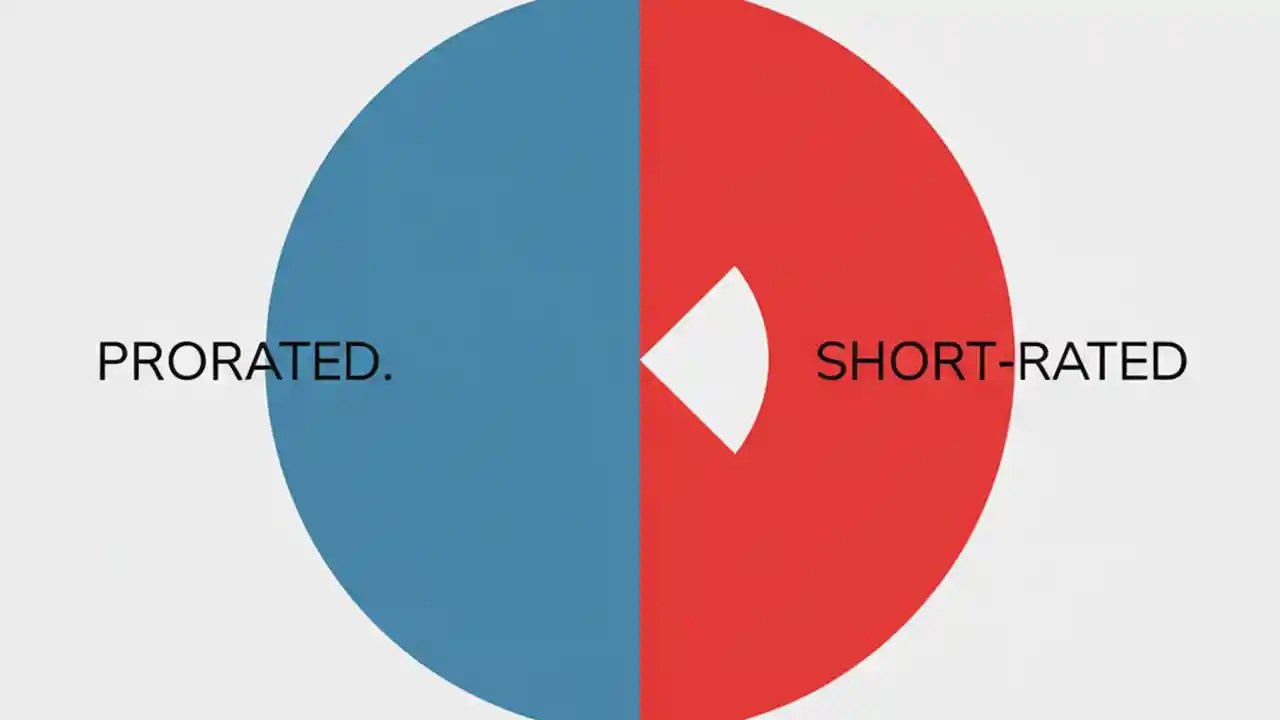 PRORATED.

SHORT-RATED