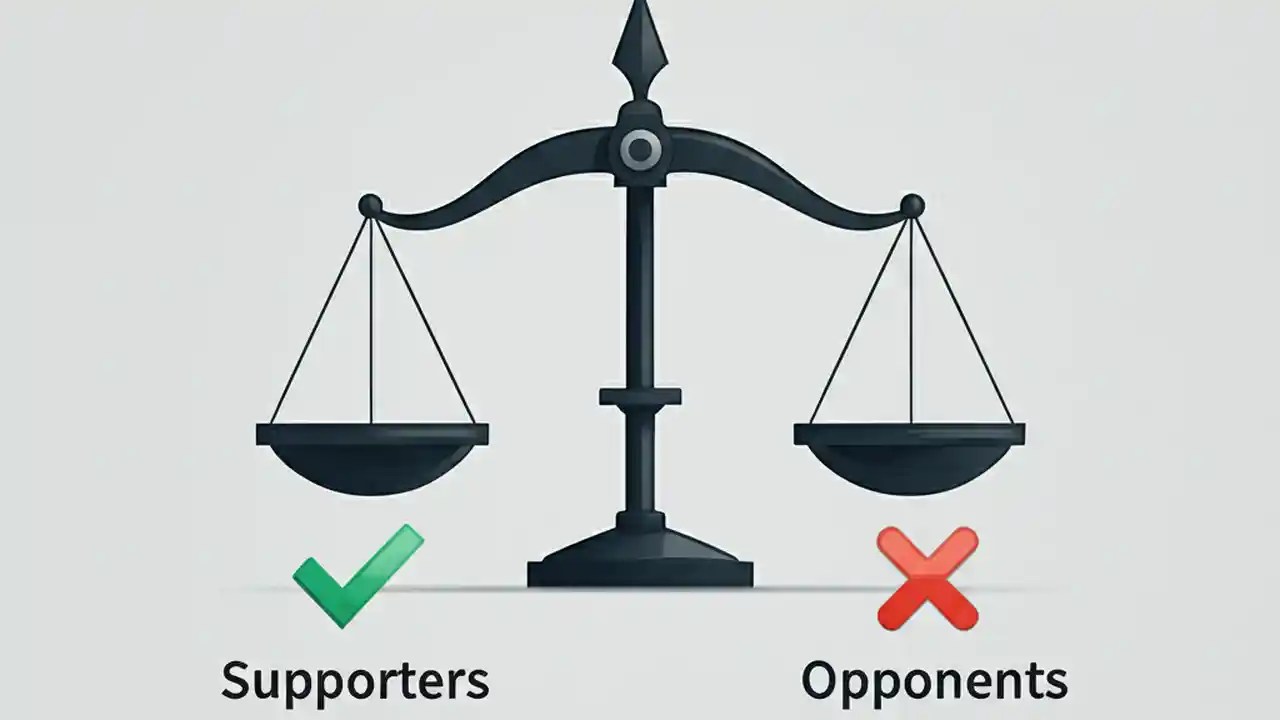 Supporters

Opponents