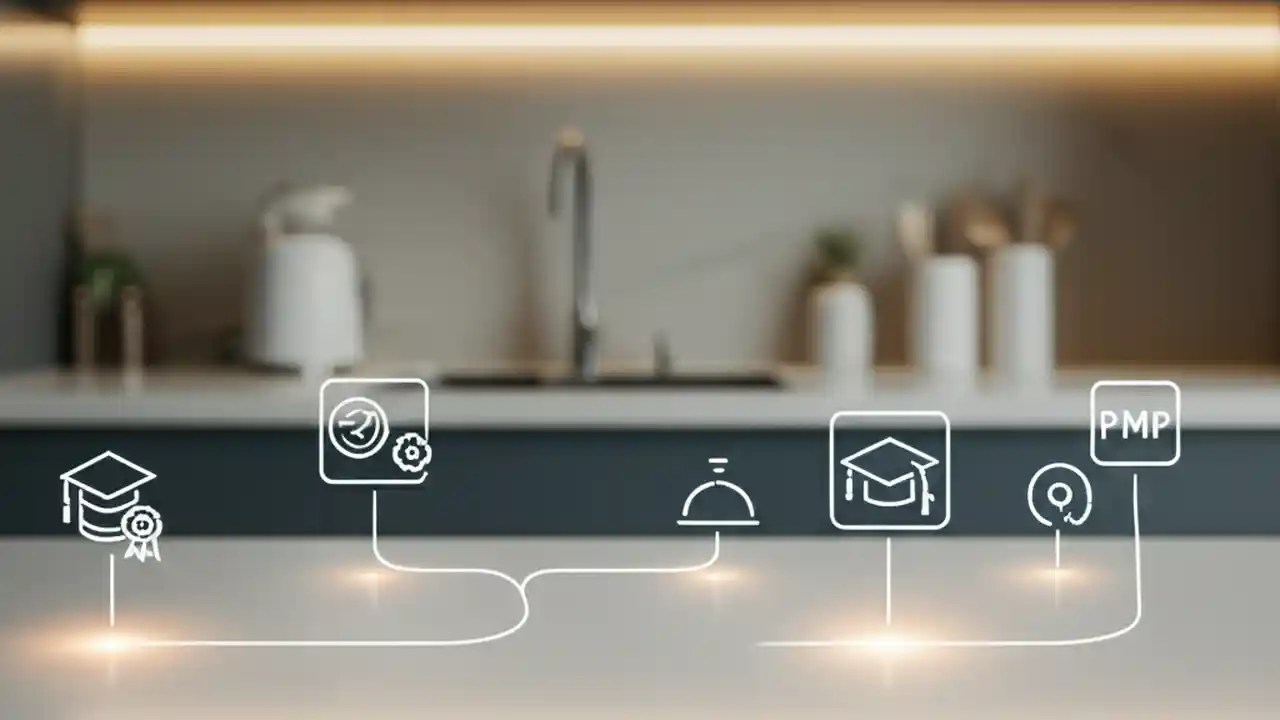 PMP