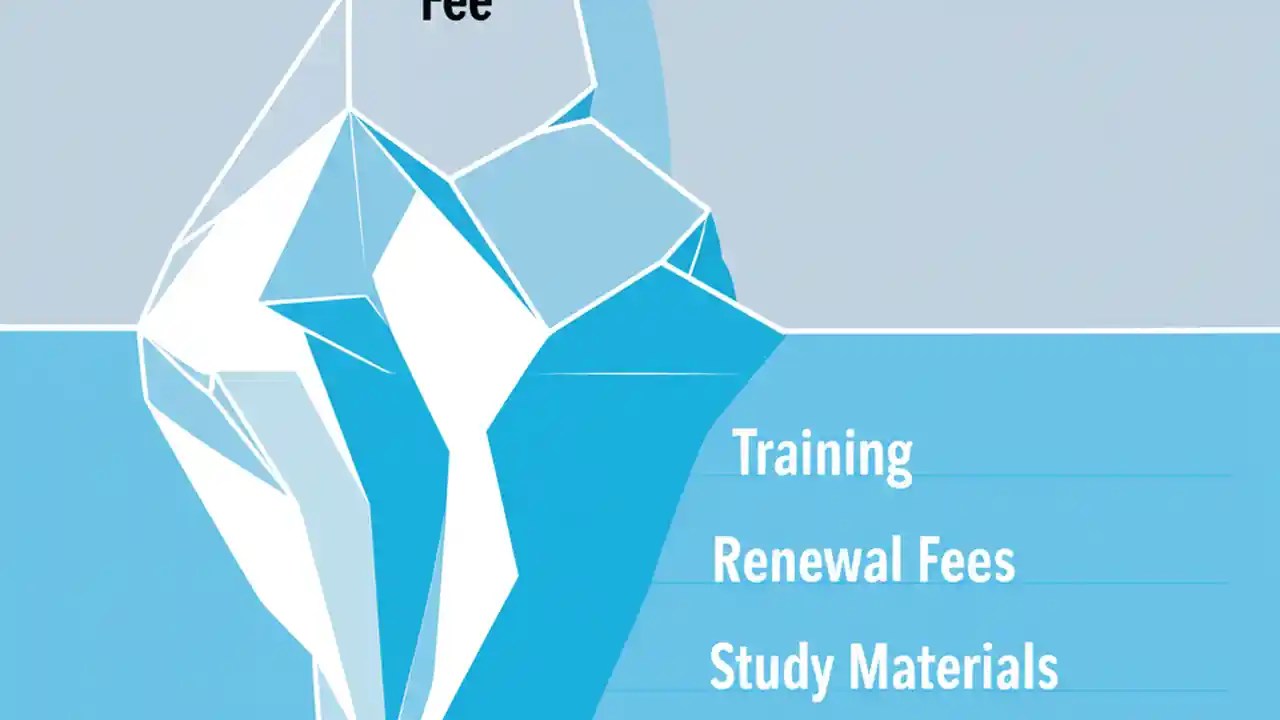 Fee

Training

Renewal Fees

Study Materials