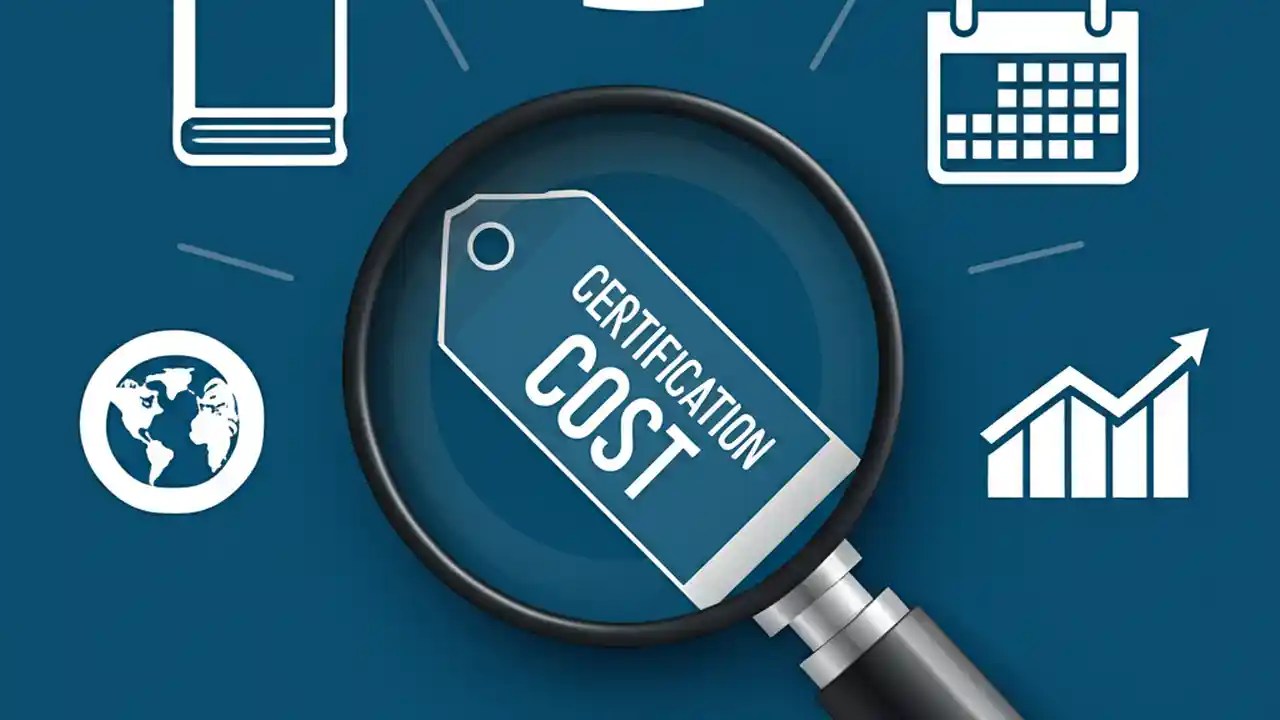 CERTIFICATION
COST