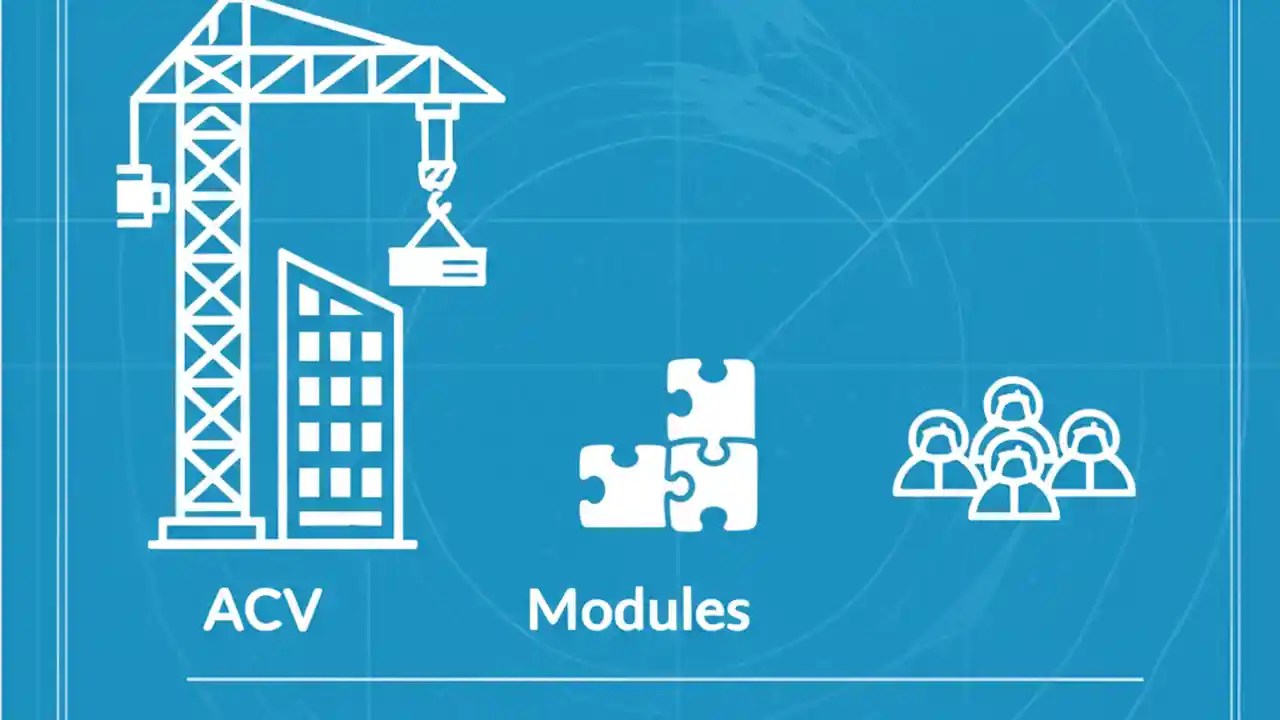 ACV

Modules