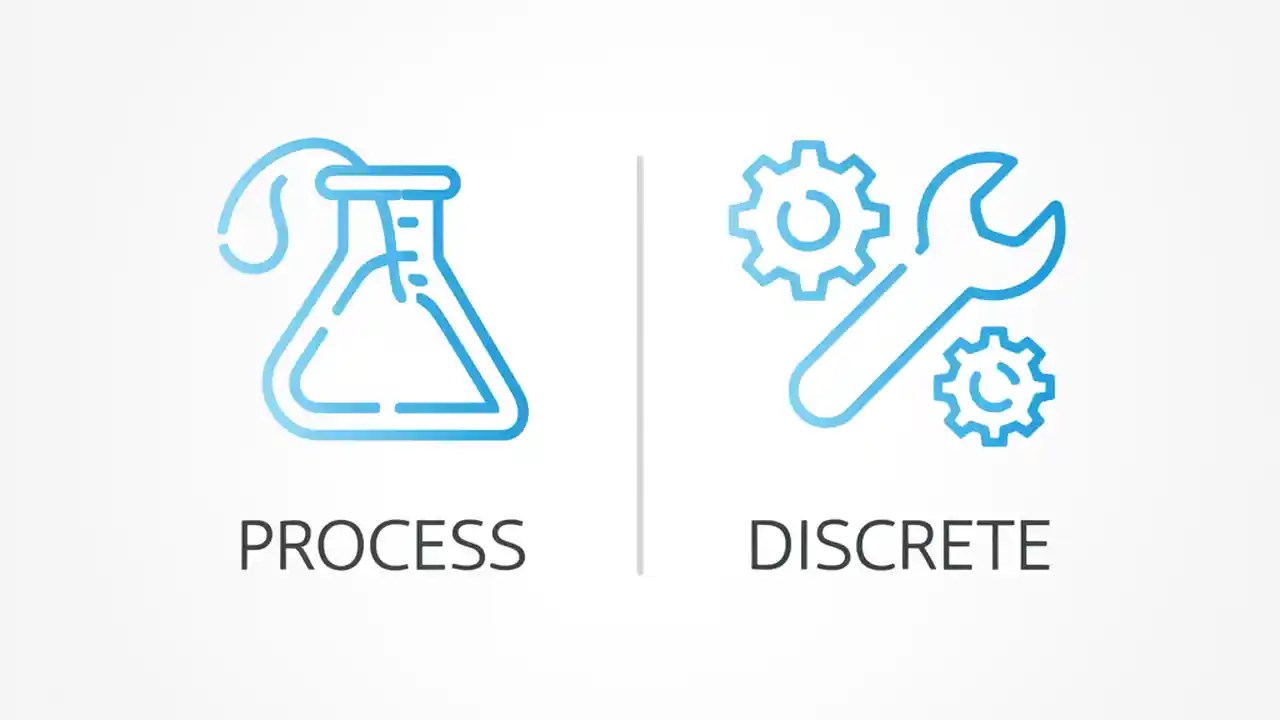 PROCESS

DISCRETE