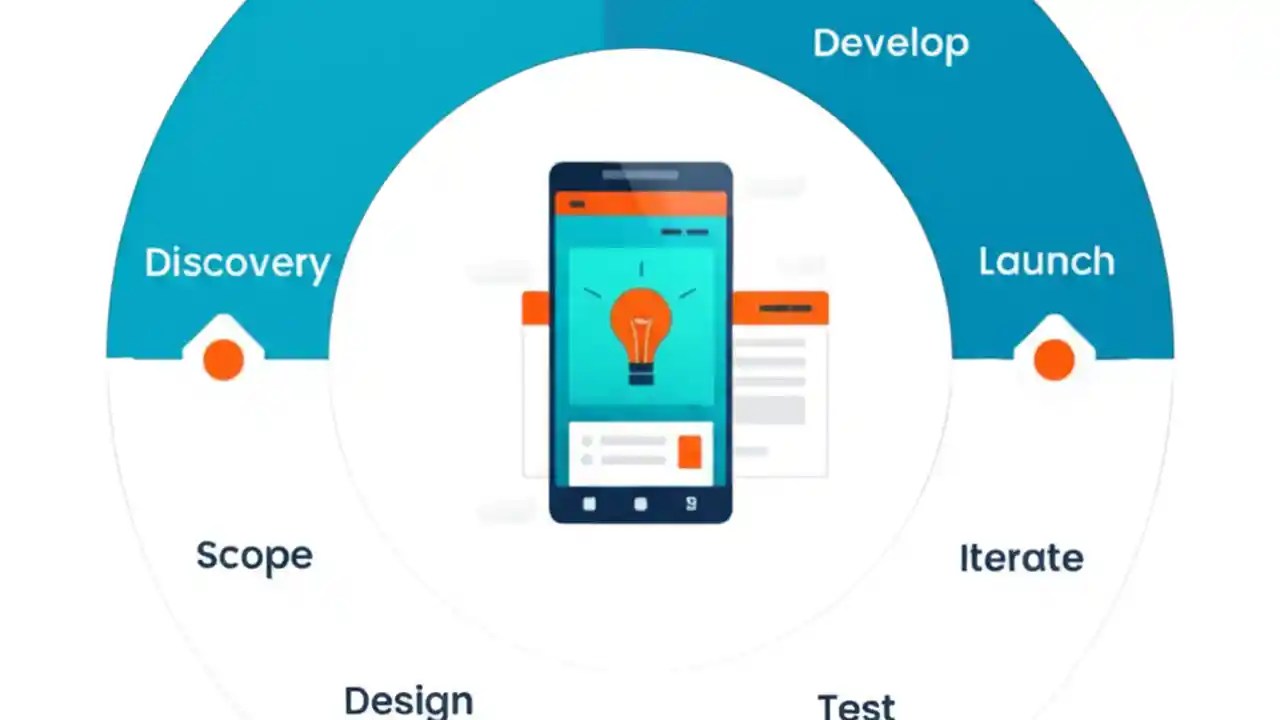 Develop

Discovery

Launch

Scope

Iterate

Design

Test