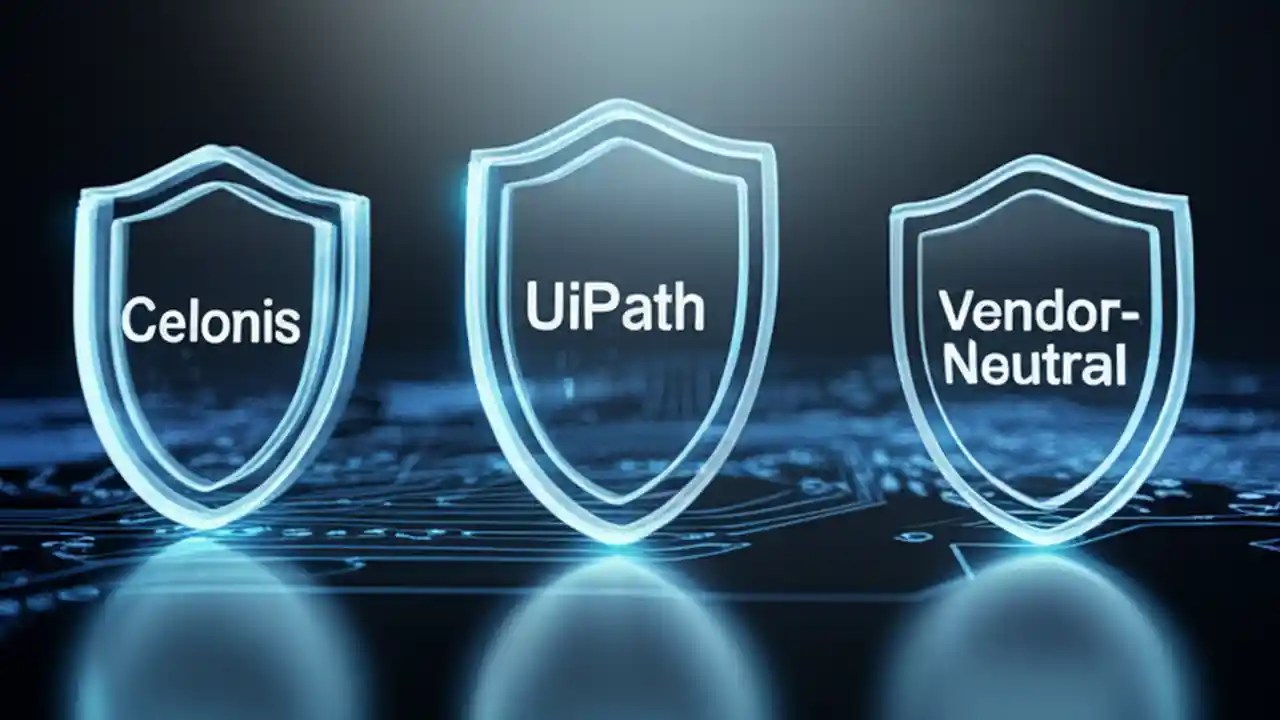 Celonis

UiPath

Vendor-Neutral