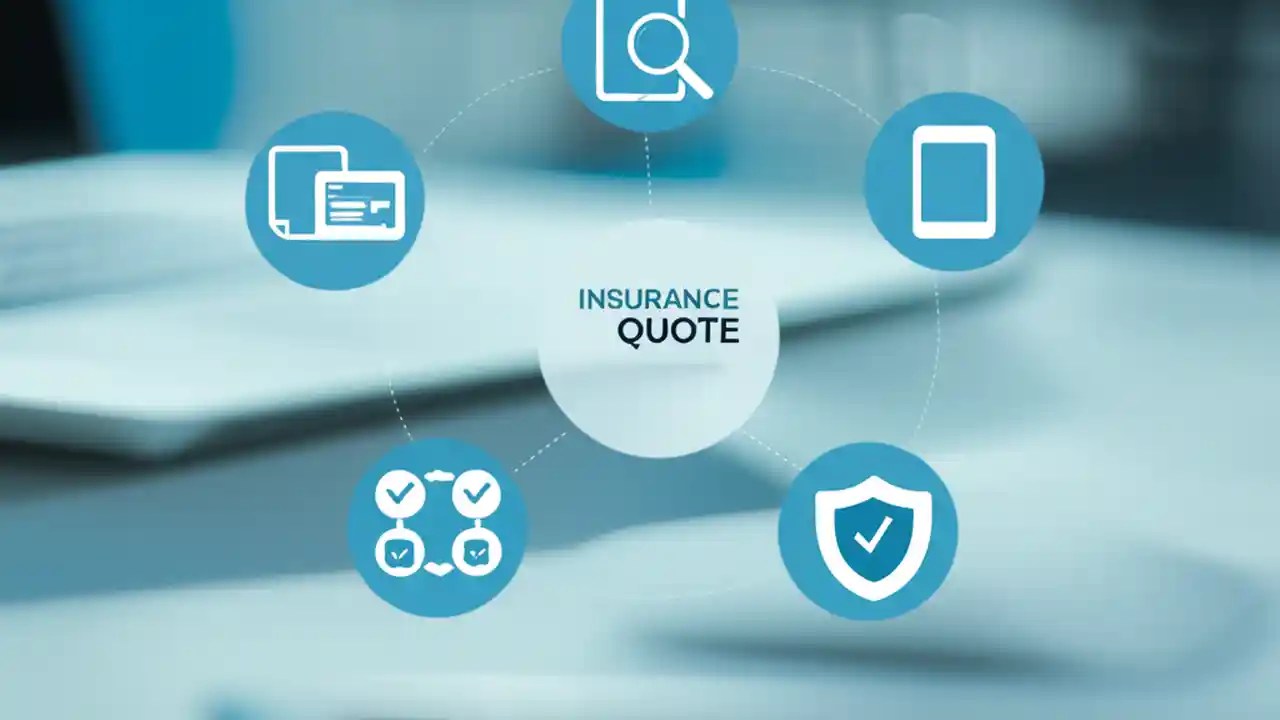 INSURANCE
QUOTE