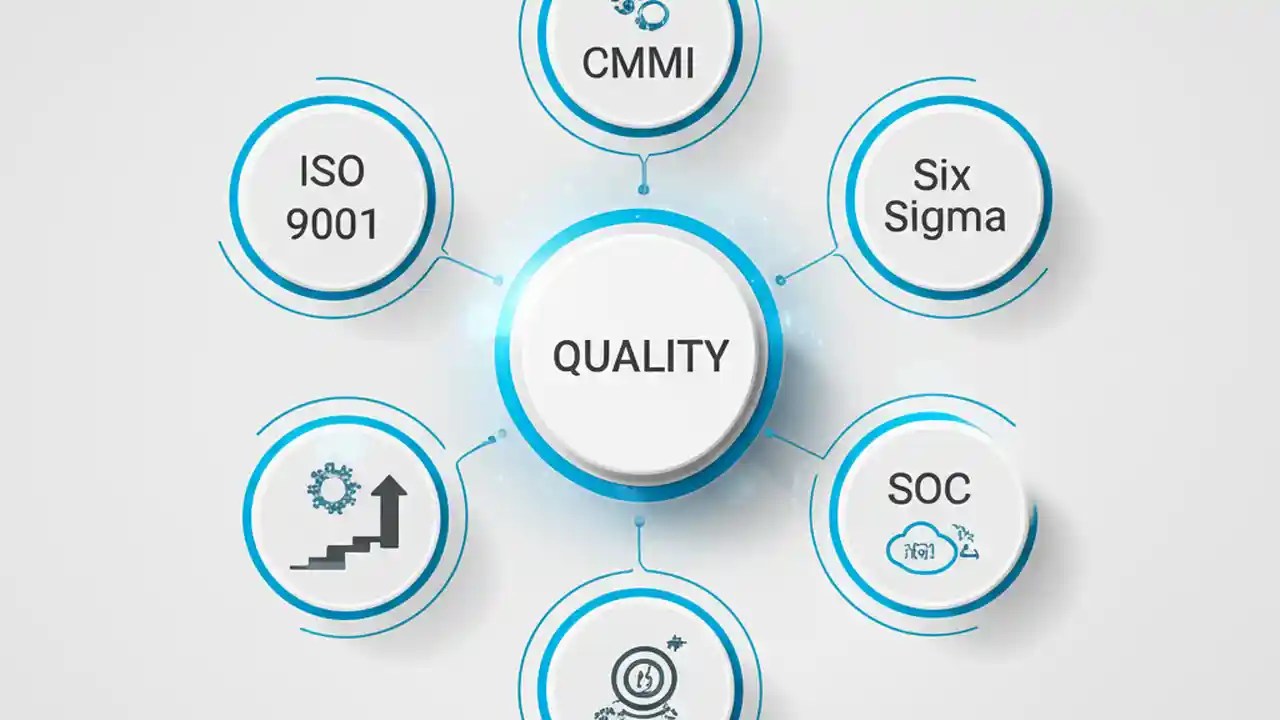 CMMI

ISO 9001

Six Sigma

QUALITY

SOC